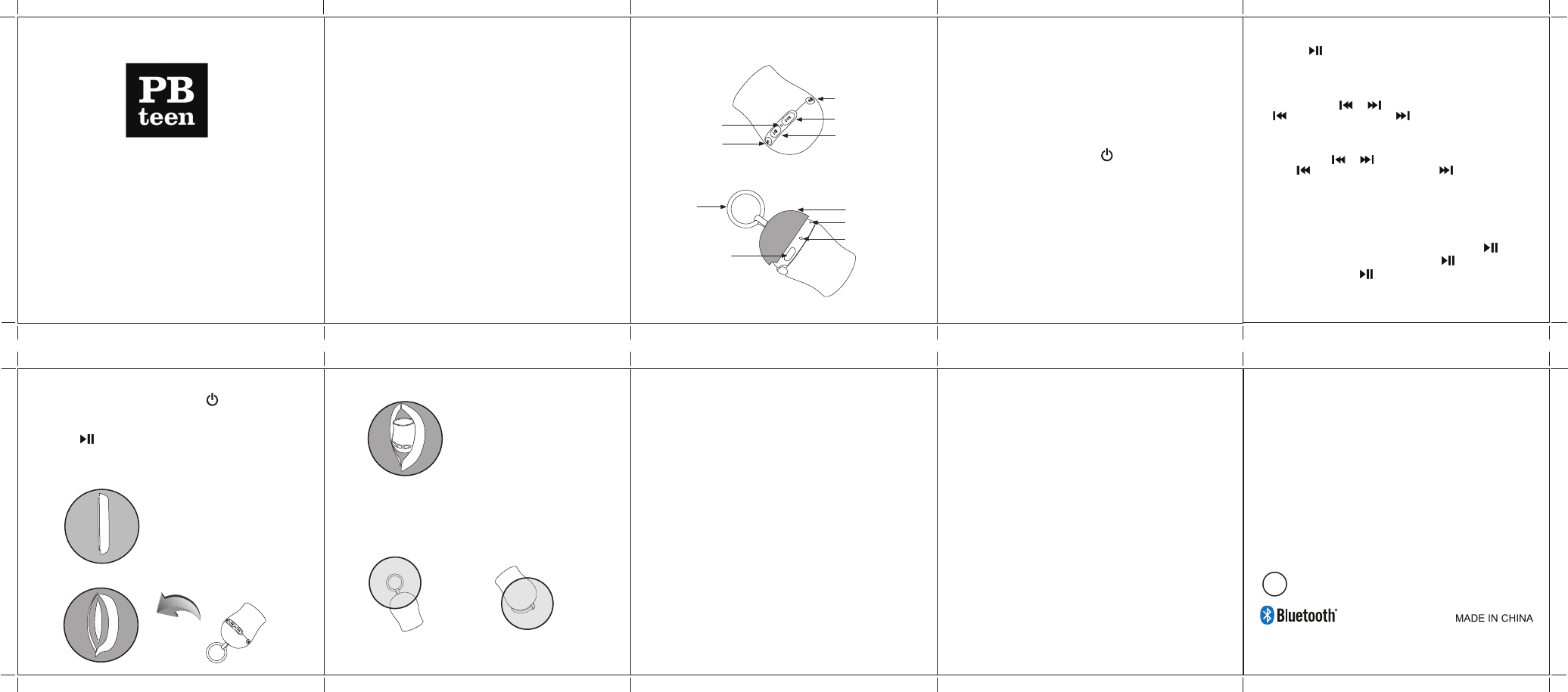 PB
teen

Bluetooth®

MADE IN CHINA