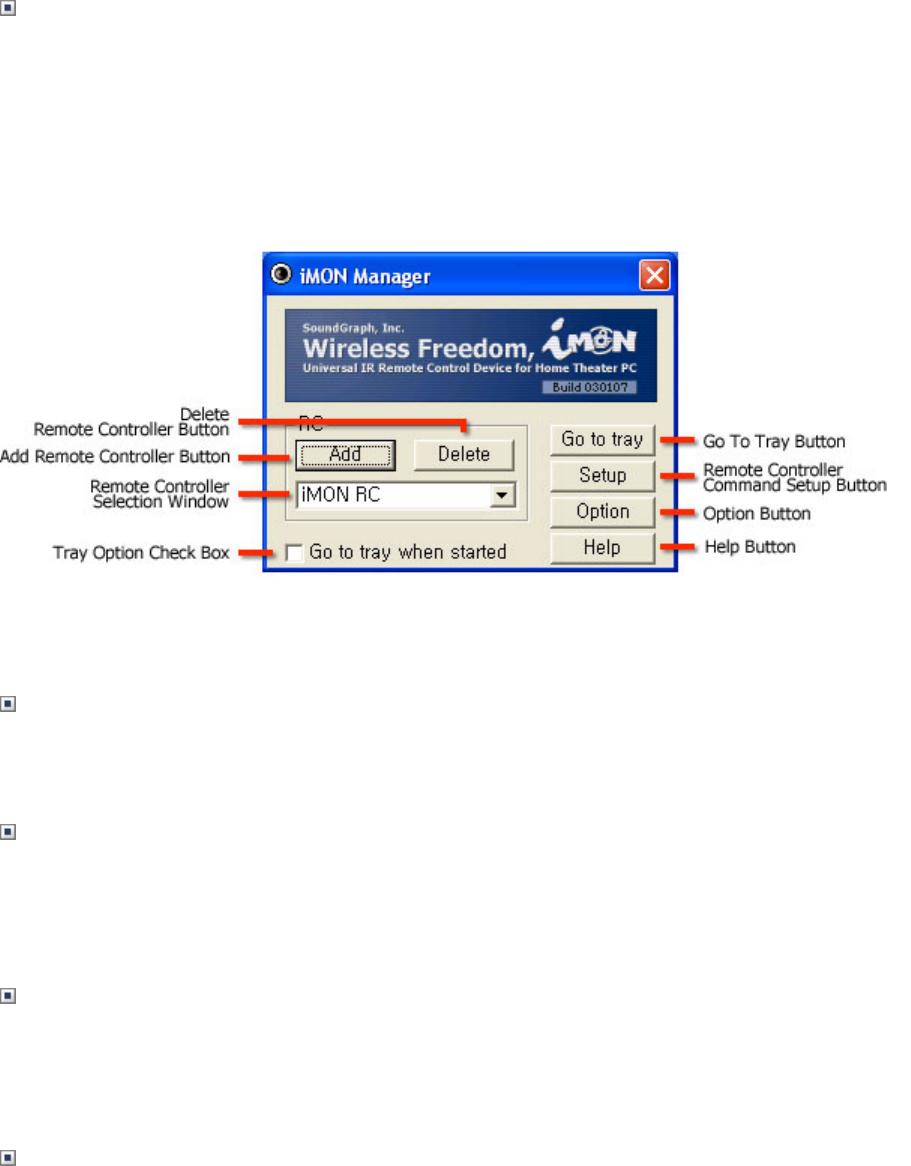 iMON Manager

SoundGraph, Inc.
Wireless Freedom, iMON
Universal IR Remote Control Device for Home Theater PC
Build 030107

RC
Add
Delete
iMON RC
Go to tray when started

Go to tray
Setup
Option
Help

Delete Remote Controller Button
Add Remote Controller Button
Remote Controller Selection Window
Tray Option Check Box
Go To Tray Button
Remote Controller Command Setup Button
Option Button
Help Button