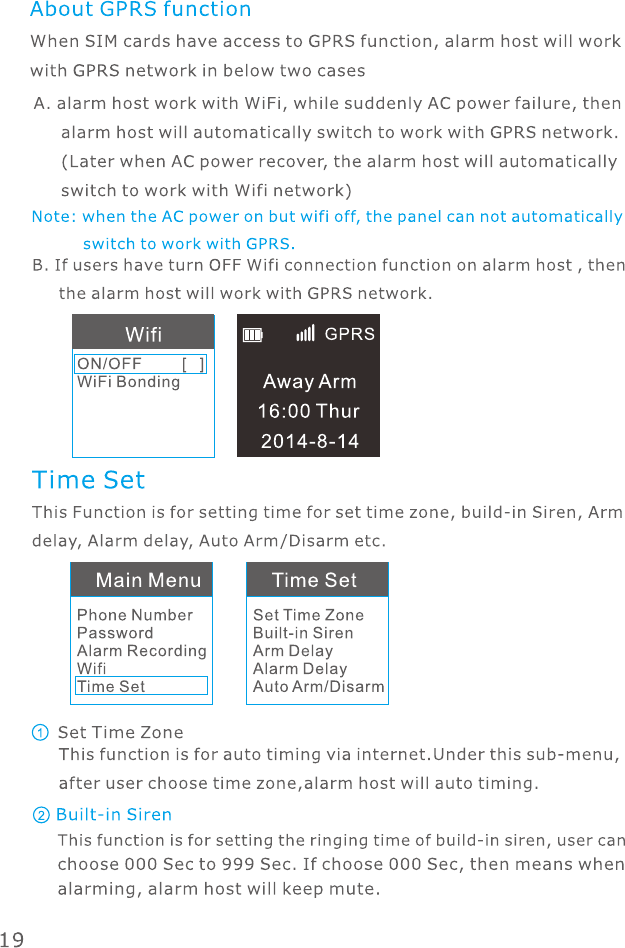 About GPRS function

When SIM cards have access to GPRS function, alarm host will work with GPRS network in below two cases

A. alarm host work with WiFi, while suddenly AC power failure, then alarm host will automatically switch to work with GPRS network. (Later when AC power recover, the alarm host will automatically switch to work with Wifi network)

Note: when the AC power on but wifi off, the panel can not automatically switch to work with GPRS.

B. If users have turn OFF Wifi connection function on alarm host , then the alarm host will work with GPRS network.

Wifi
ON/OFF [ ]
WiFi Bonding

GPRS
Away Arm
16:00 Thur
2014-8-14

Time Set

This Function is for setting time for set time zone, build-in Siren, Arm delay, Alarm delay, Auto Arm/Disarm etc.

Main Menu
Phone Number
Password
Alarm Recording
Wifi
Time Set

Time Set
Set Time Zone
Built-in Siren
Arm Delay
Alarm Delay
Auto Arm/Disarm

① Set Time Zone
This function is for auto timing via internet.Under this sub-menu, after user choose time zone,alarm host will auto timing.

② Built-in Siren
This function is for setting the ringing time of build-in siren, user can choose 000 Sec to 999 Sec. If choose 000 Sec, then means when alarming, alarm host will keep mute.

19