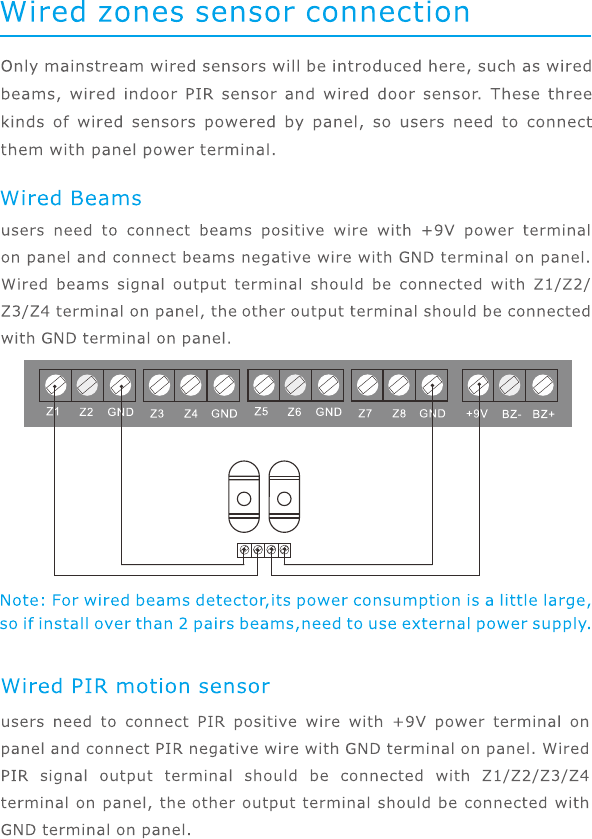 Wired zones sensor connection

Only mainstream wired sensors will be introduced here, such as wired beams, wired indoor PIR sensor and wired door sensor. These three kinds of wired sensors powered by panel, so users need to connect them with panel power terminal.

Wired Beams

users need to connect beams positive wire with +9V power terminal on panel and connect beams negative wire with GND terminal on panel. Wired beams signal output terminal should be connected with Z1/Z2/Z3/Z4 terminal on panel, the other output terminal should be connected with GND terminal on panel.

Z1 Z2 GND Z3 Z4 GND Z5 Z6 GND Z7 Z8 GND +9V BZ- BZ+

Note: For wired beams detector,its power consumption is a little large, so if install over than 2 pairs beams,need to use external power supply.

Wired PIR motion sensor

users need to connect PIR positive wire with +9V power terminal on panel and connect PIR negative wire with GND terminal on panel. Wired PIR signal output terminal should be connected with Z1/Z2/Z3/Z4 terminal on panel, the other output terminal should be connected with GND terminal on panel.