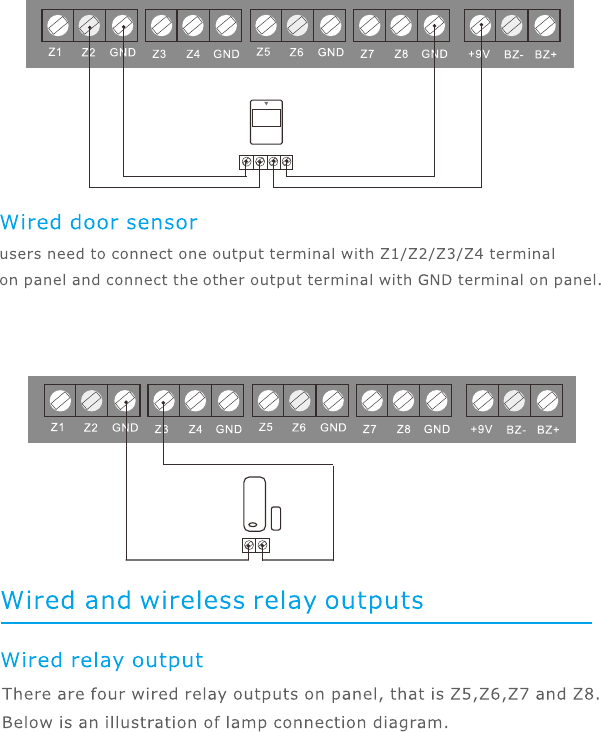 Z1 Z2 GND Z3 Z4 GND Z5 Z6 GND Z7 Z8 GND +9V BZ- BZ+

Wired door sensor

users need to connect one output terminal with Z1/Z2/Z3/Z4 terminal on panel and connect the other output terminal with GND terminal on panel.

Z1 Z2 GND Z3 Z4 GND Z5 Z6 GND Z7 Z8 GND +9V BZ- BZ+

Wired and wireless relay outputs

Wired relay output

There are four wired relay outputs on panel, that is Z5,Z6,Z7 and Z8. Below is an illustration of lamp connection diagram.