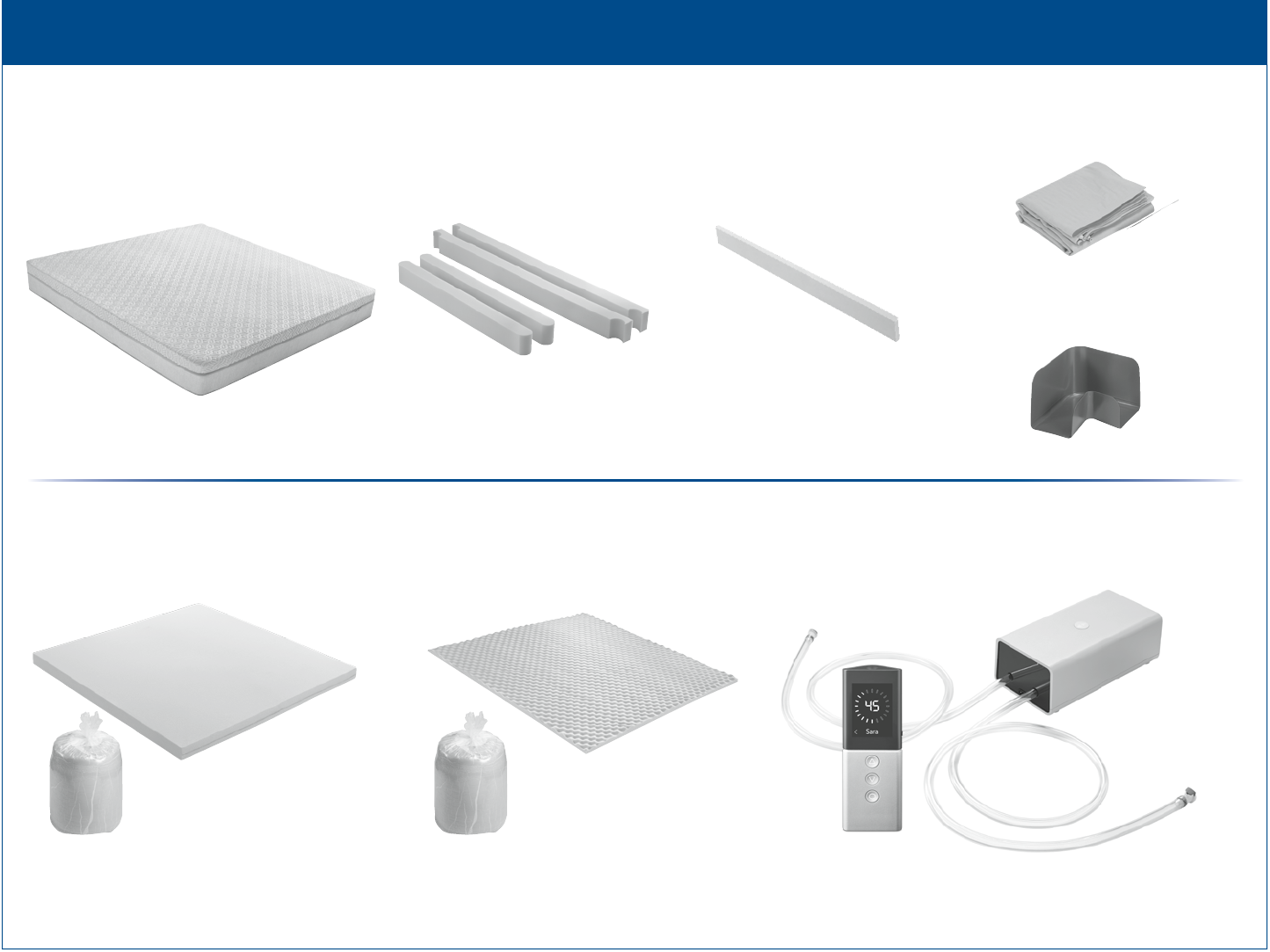 45
Sara