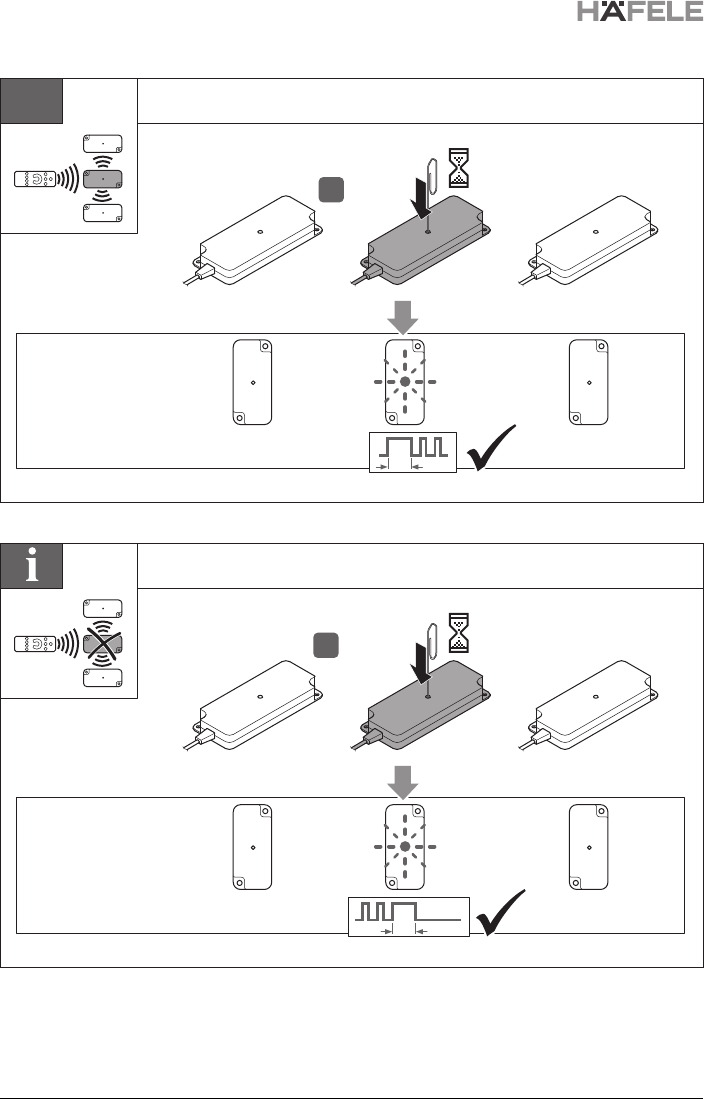 HÄFELE

i