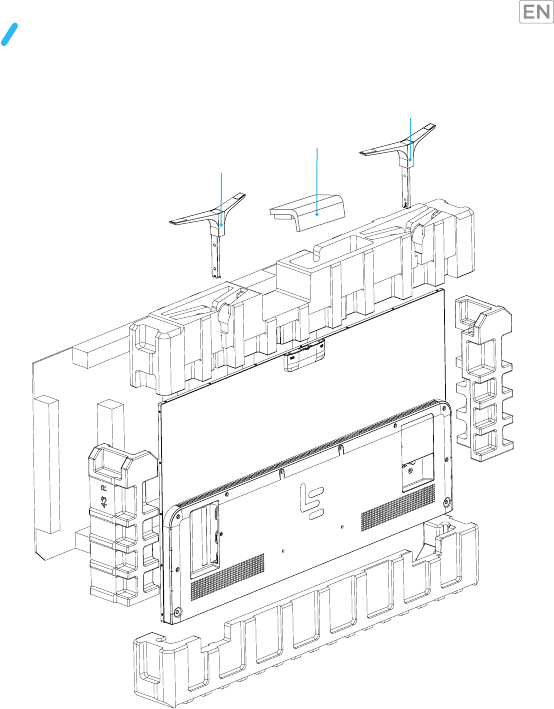 EN

43 R