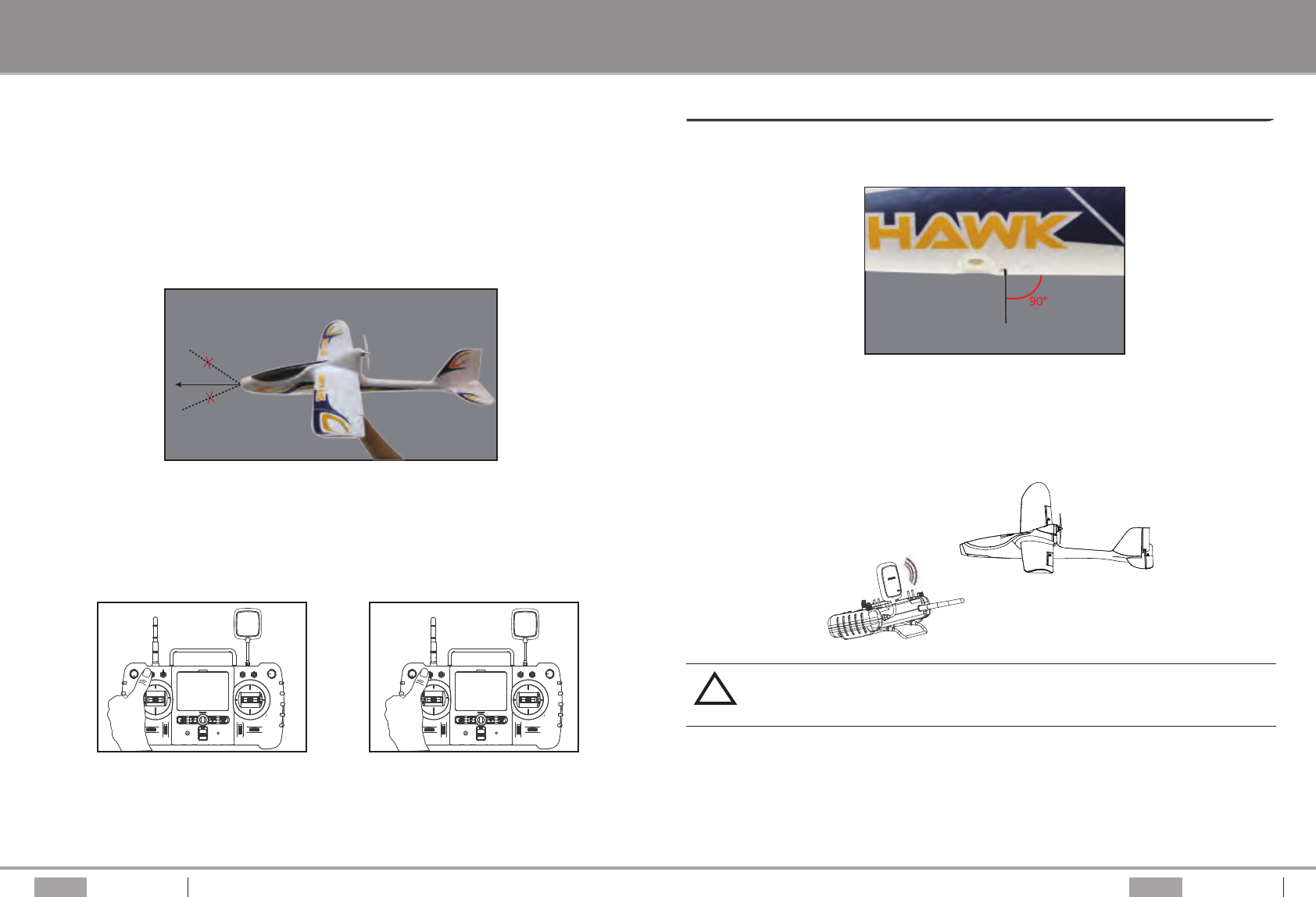 HAWK

90°