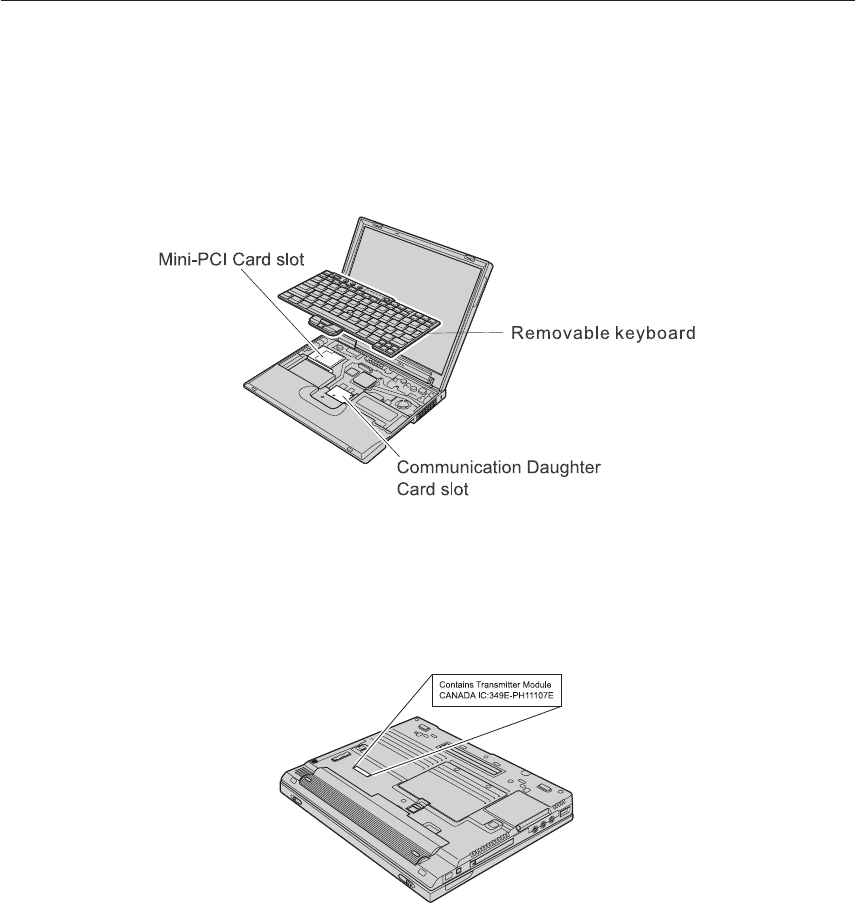 Mini-PCI Card slot

Removable keyboard

Communication Daughter Card slot

Contains Transmitter Module
CANADA IC:349E-PH11107E