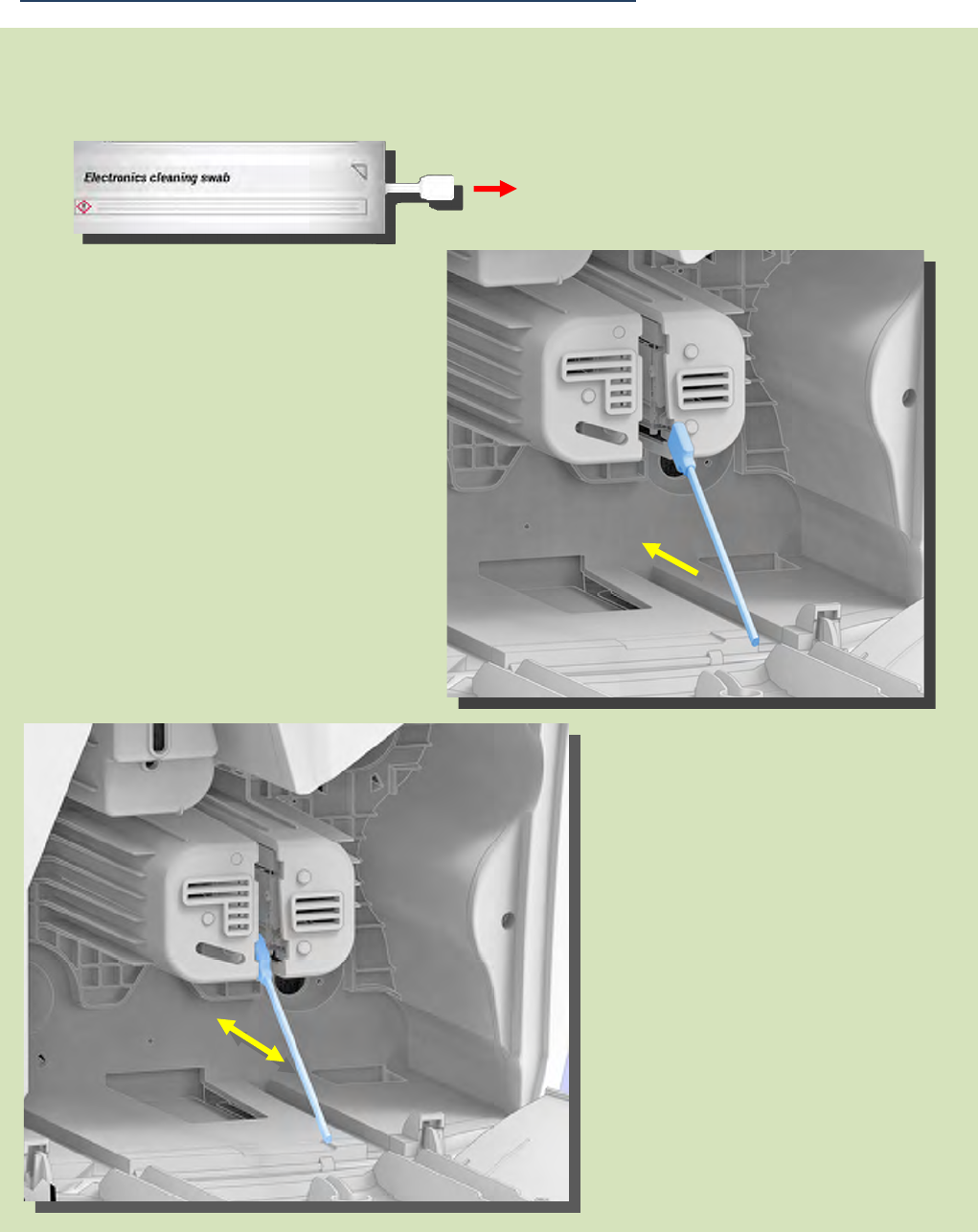 Electronics cleaning swab