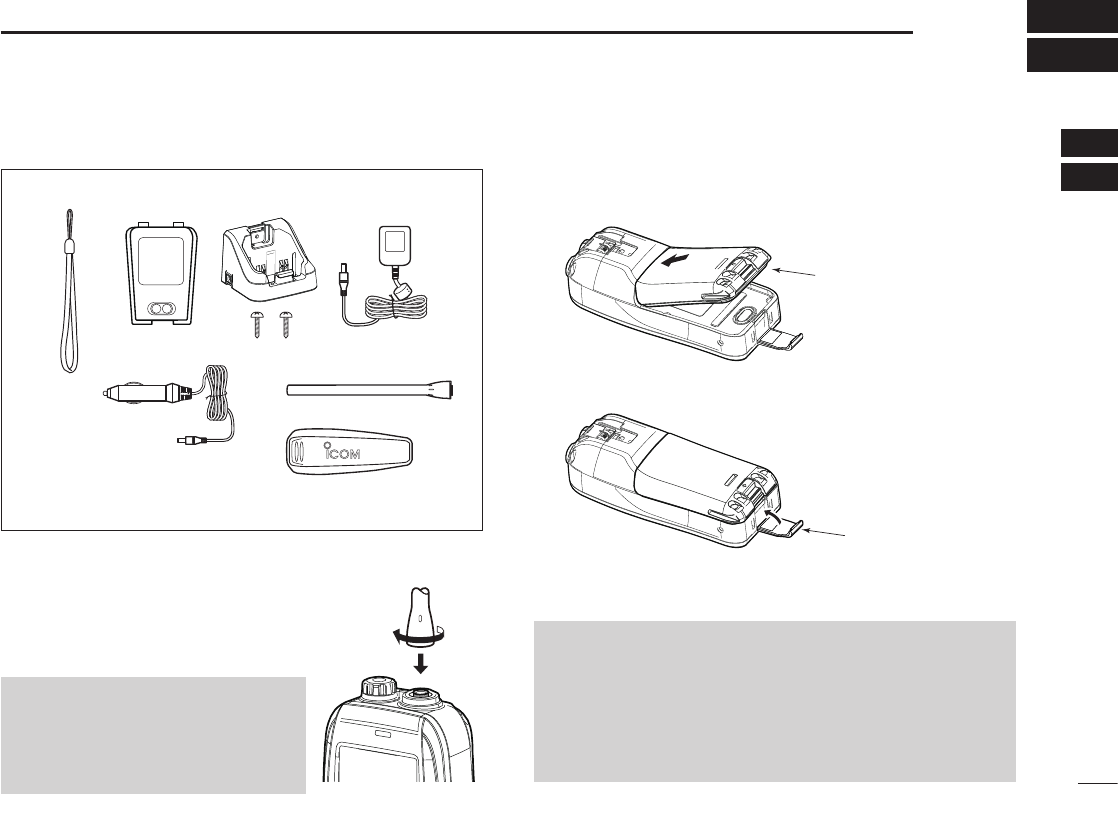 iCOM