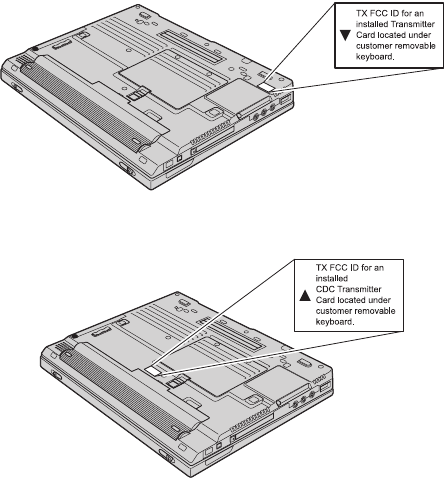 ▼ TX FCC ID for an installed Transmitter Card located under customer removable keyboard.

▲ TX FCC ID for an installed CDC Transmitter Card located under customer removable keyboard.