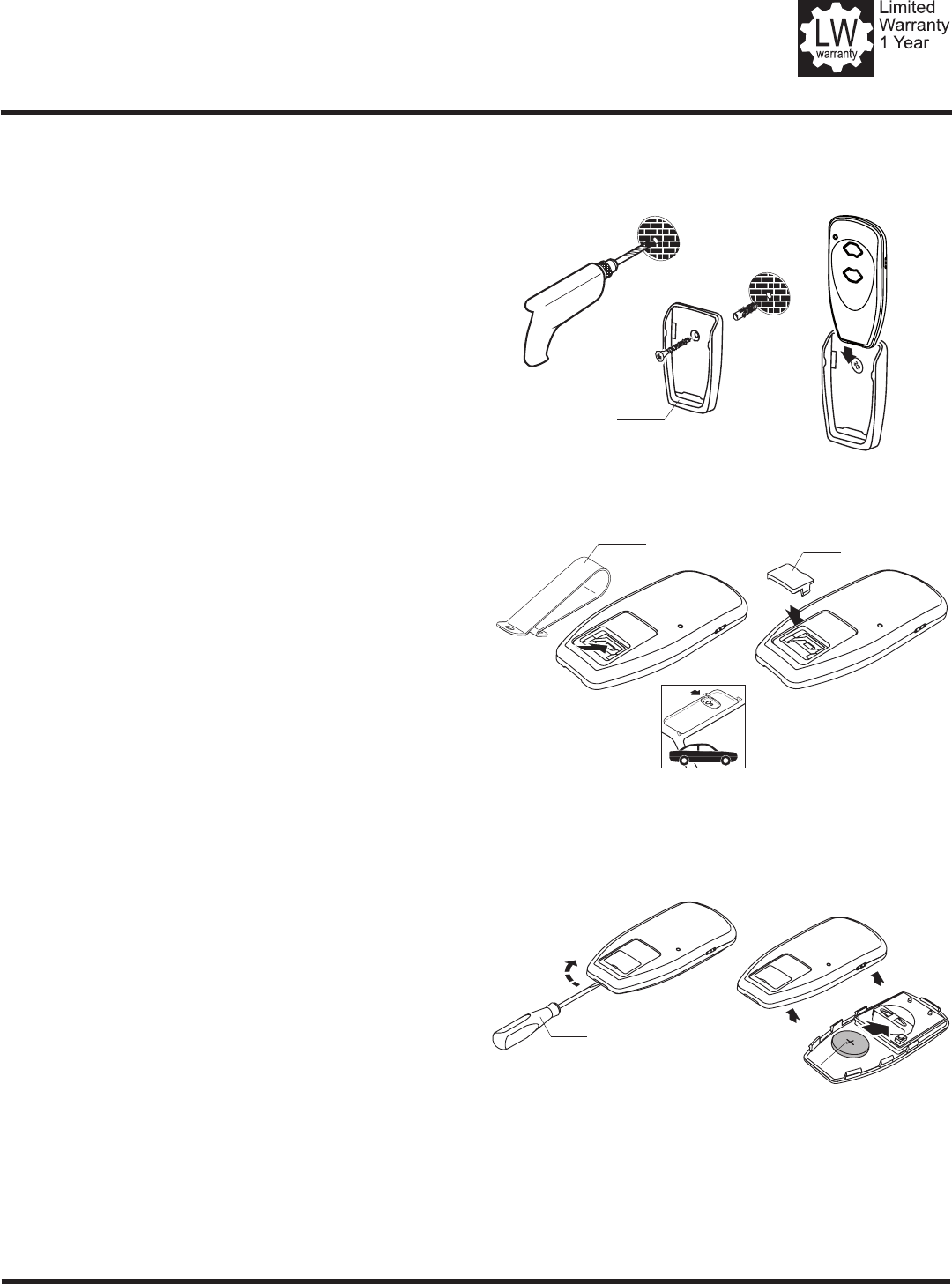 LW
warranty
Limited
Warranty
1 Year