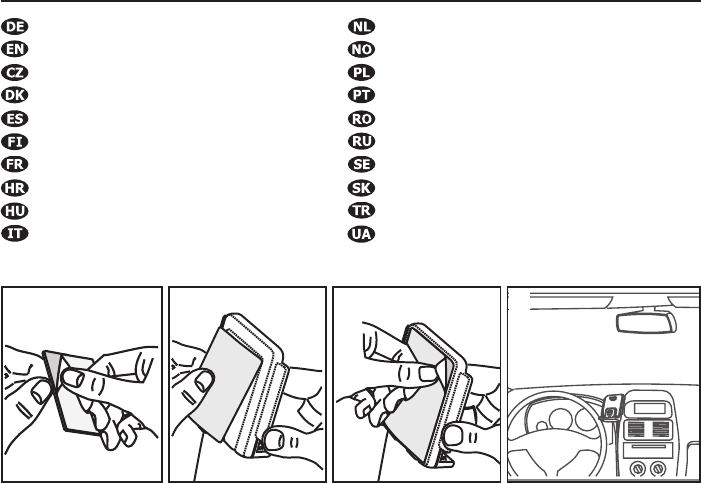 DE
EN
CZ
DK
ES
FI
FR
HR
HU
IT

NL
NO
PL
PT
RO
RU
SE
SK
TR
UA