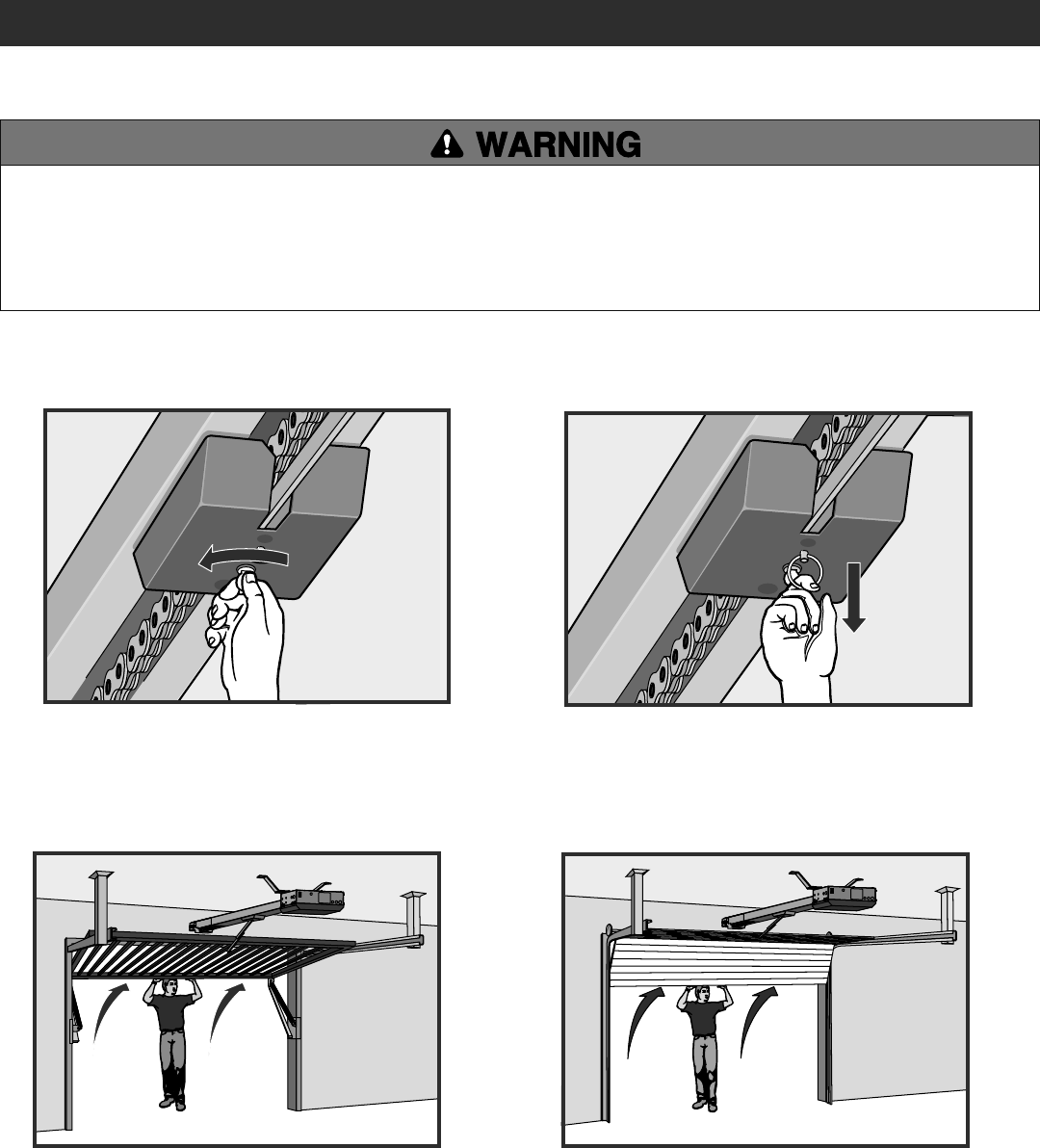 WARNING