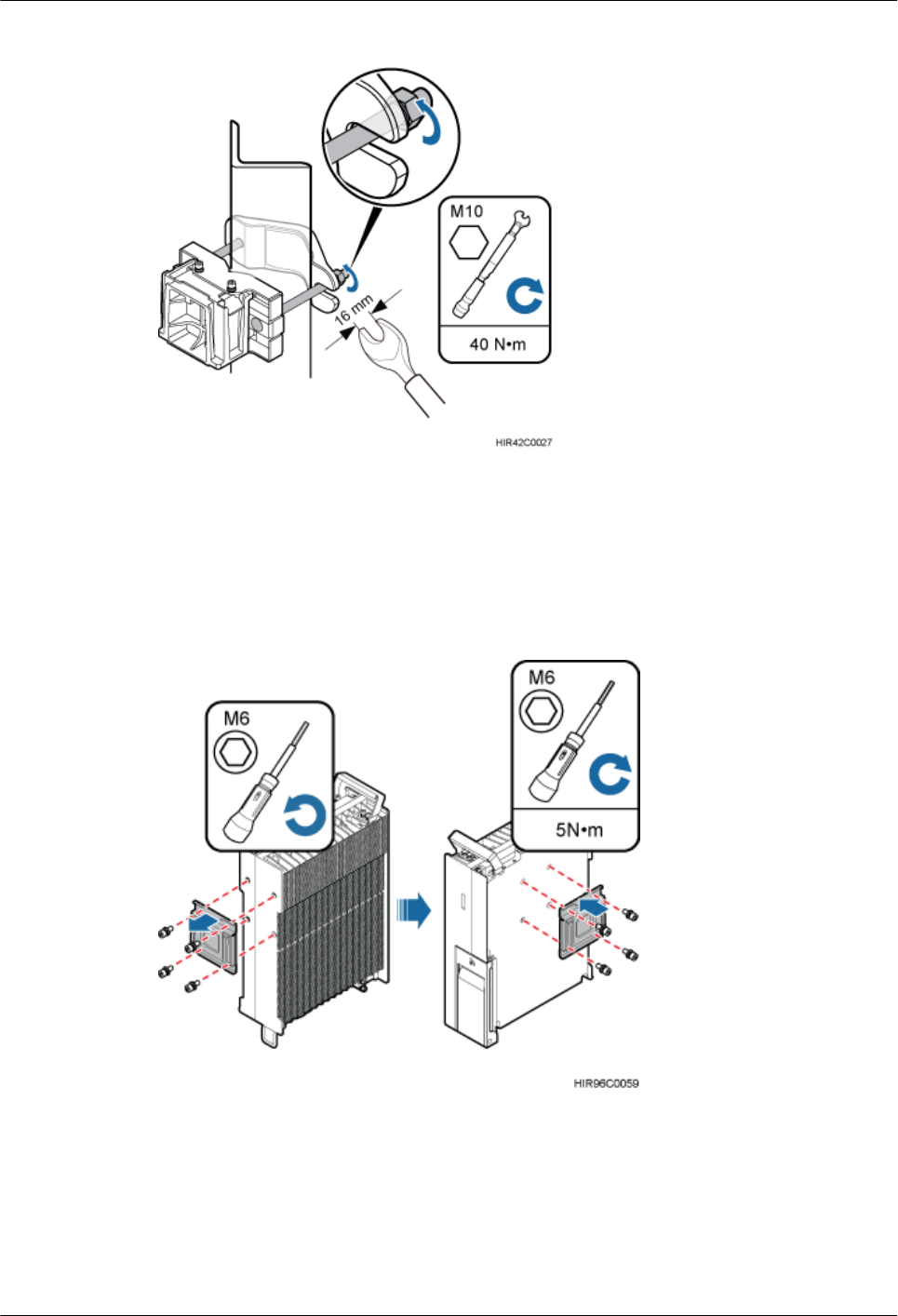 M10

16 mm

40 N•m

HIR42C0027

M6

M6

5N•m

HIR96C0059