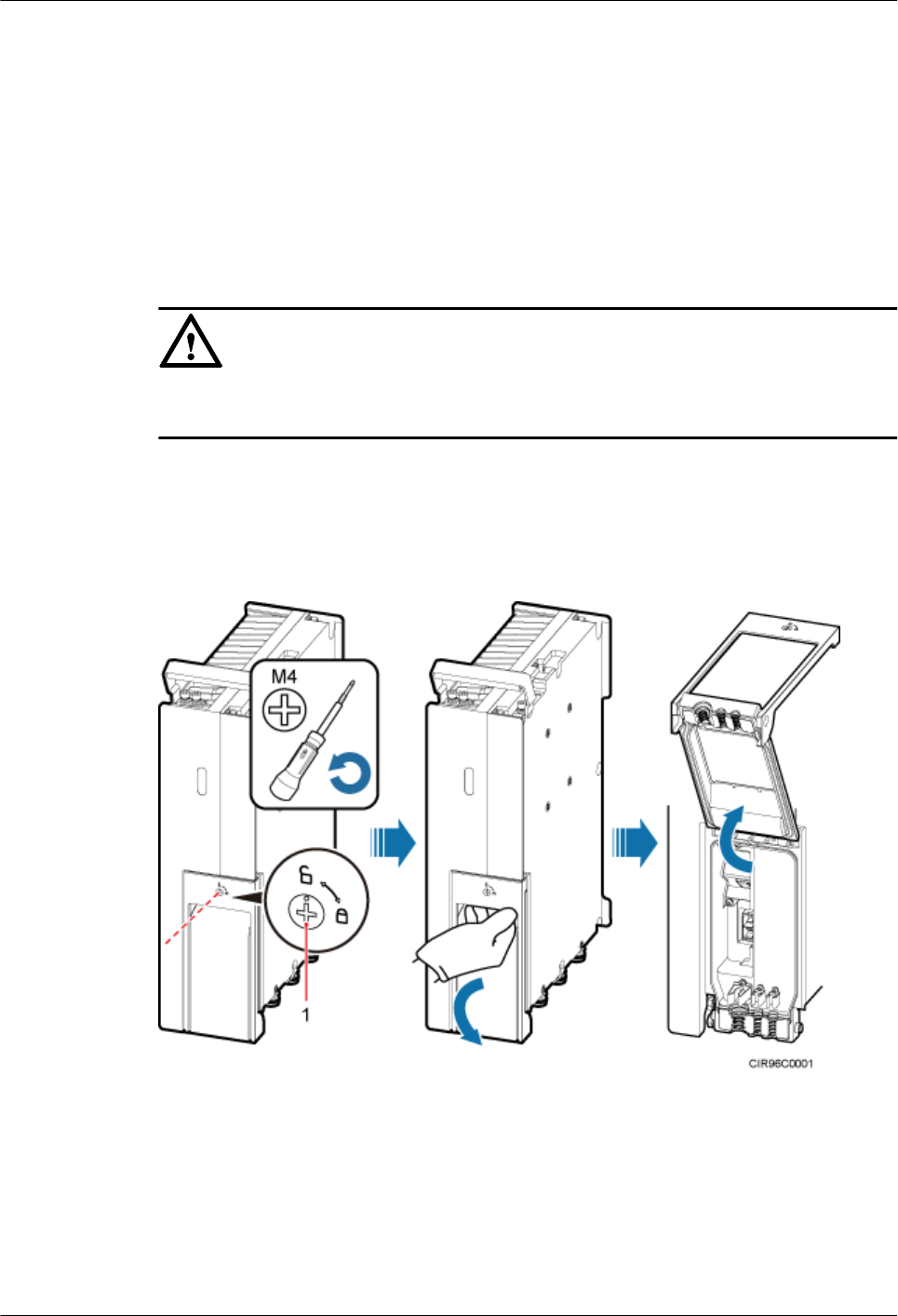 M4

1

CIR96C0001