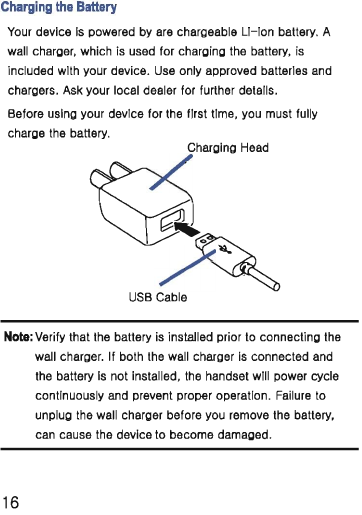 Charging the Battery

Your device is powered by are chargeable Li-ion battery. A wall charger, which is used for charging the battery, is included with your device. Use only approved batteries and chargers. Ask your local dealer for further details.

Before using your device for the first time, you must fully charge the battery.

Charging Head

USB Cable

Note: Verify that the battery is installed prior to connecting the wall charger. If both the wall charger is connected and the battery is not installed, the handset will power cycle continuously and prevent proper operation. Failure to unplug the wall charger before you remove the battery, can cause the device to become damaged.

16