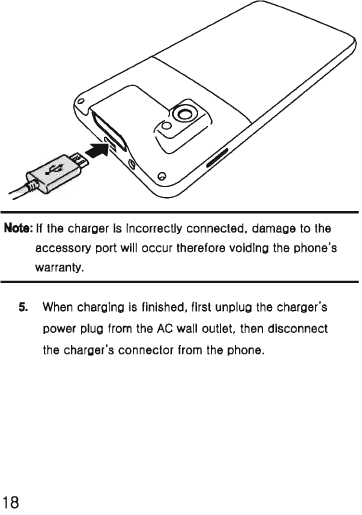 Note: If the charger is incorrectly connected, damage to the accessory port will occur therefore voiding the phone's warranty.

5. When charging is finished, first unplug the charger's power plug from the AC wall outlet, then disconnect the charger's connector from the phone.

18