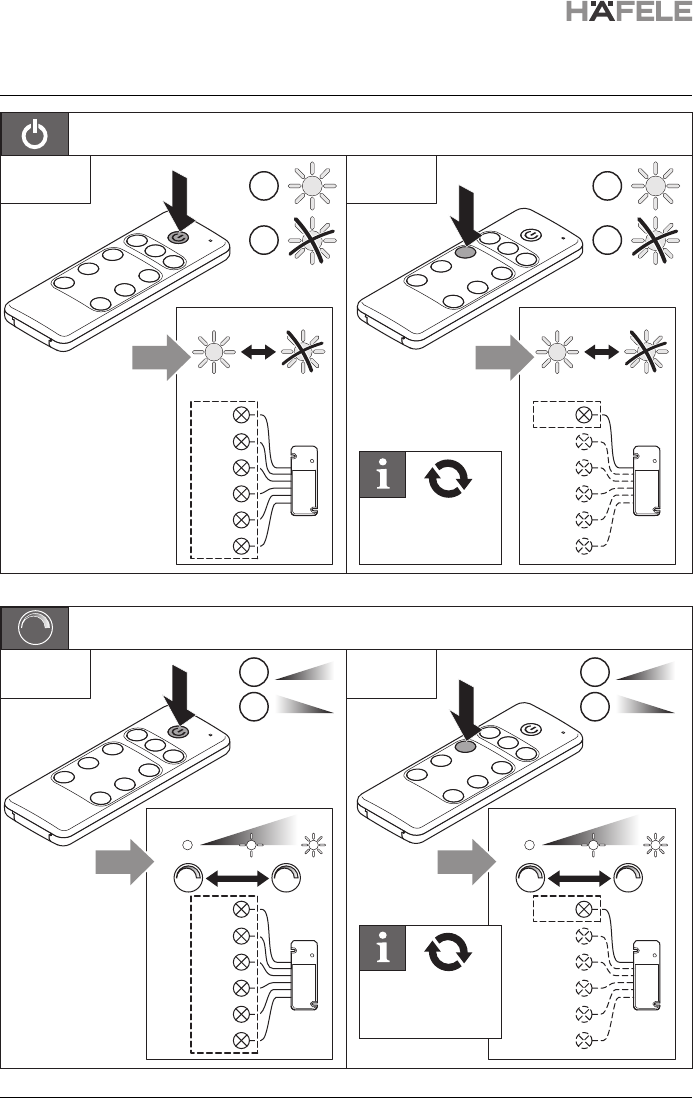 HÄFELE