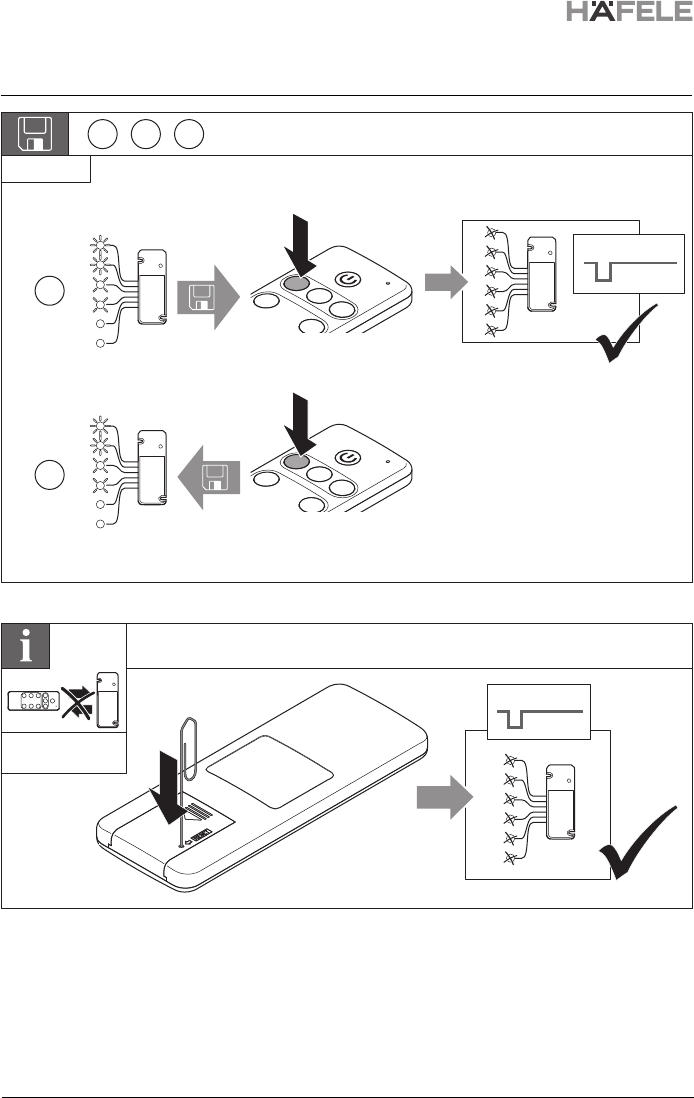 HÄFELE