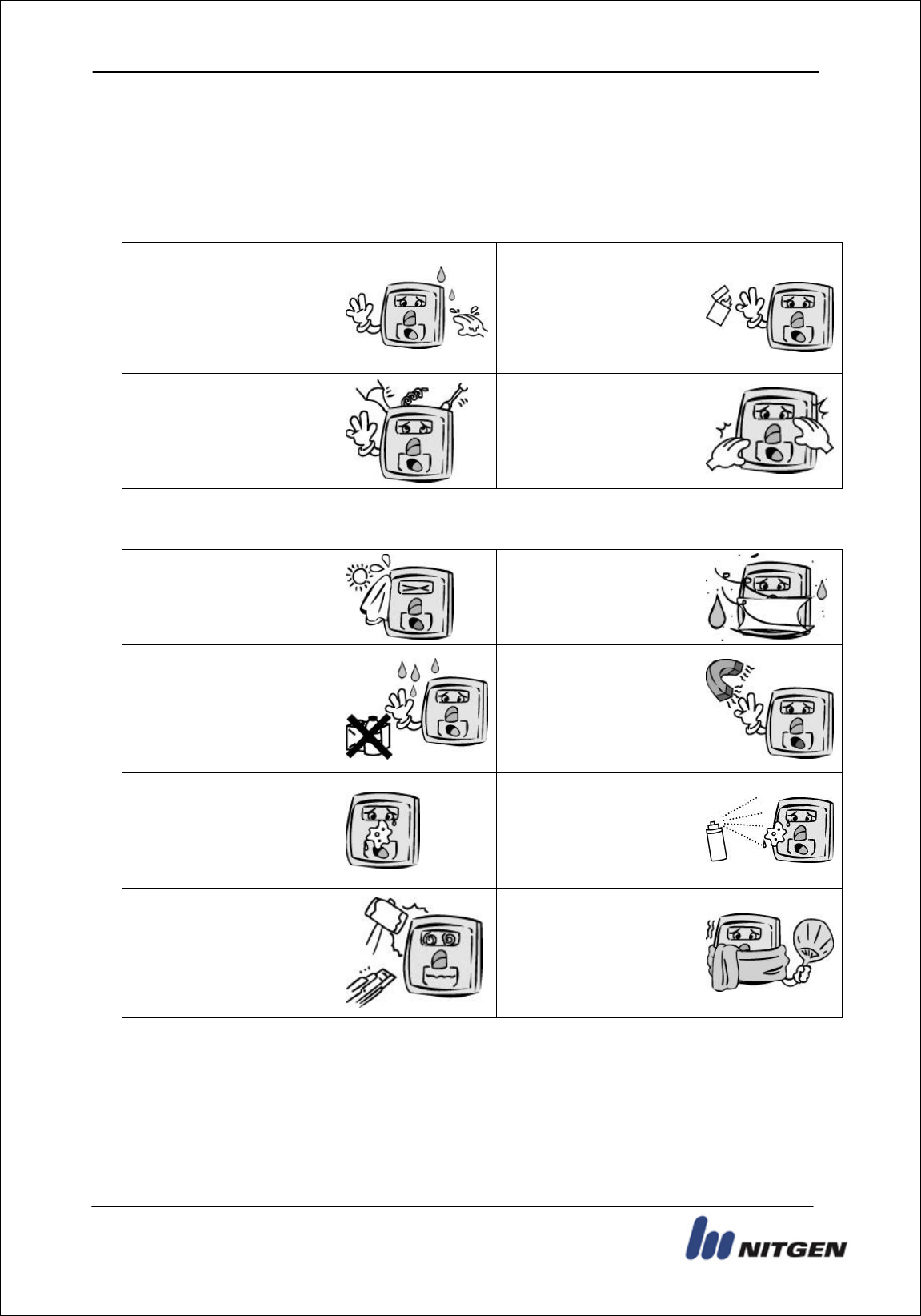 NITGEN