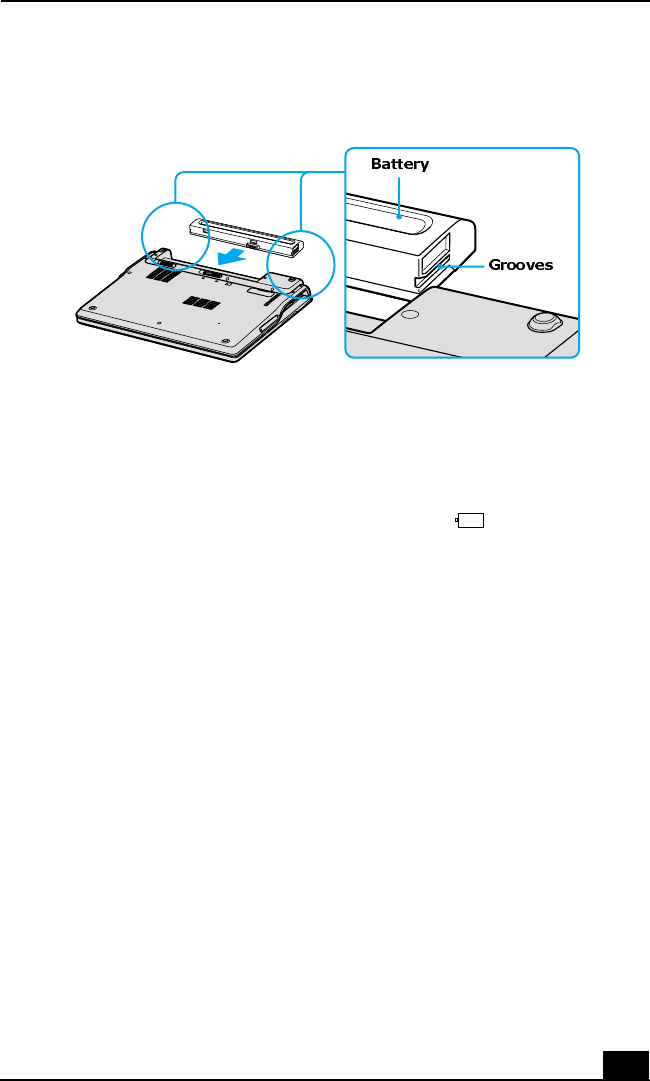 Battery

Grooves