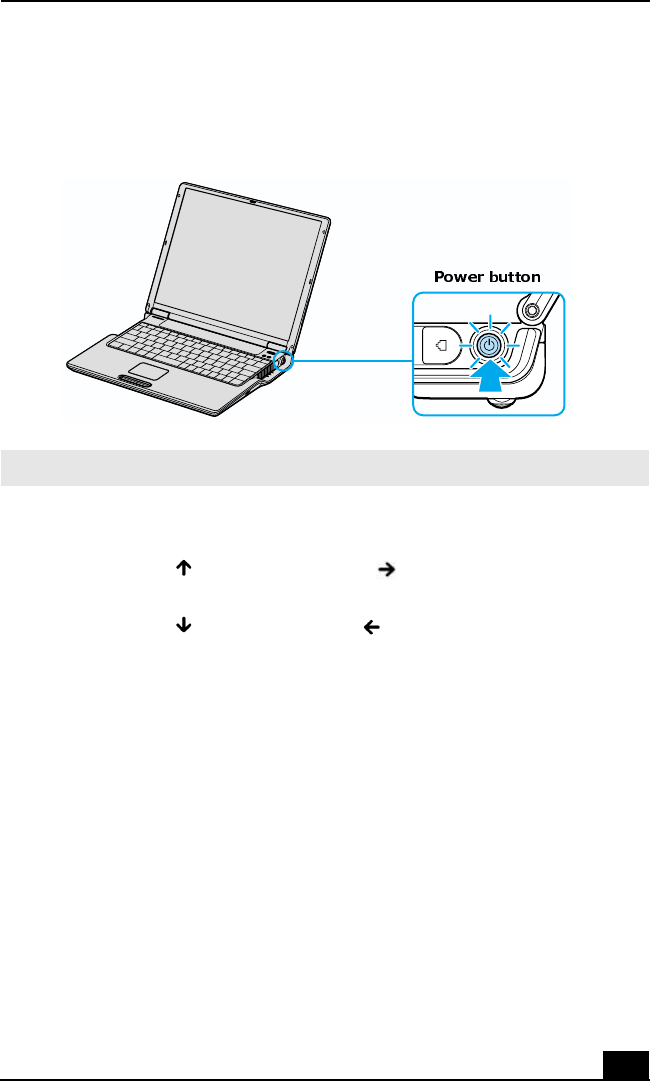 Power button

↑ →

↓ ←