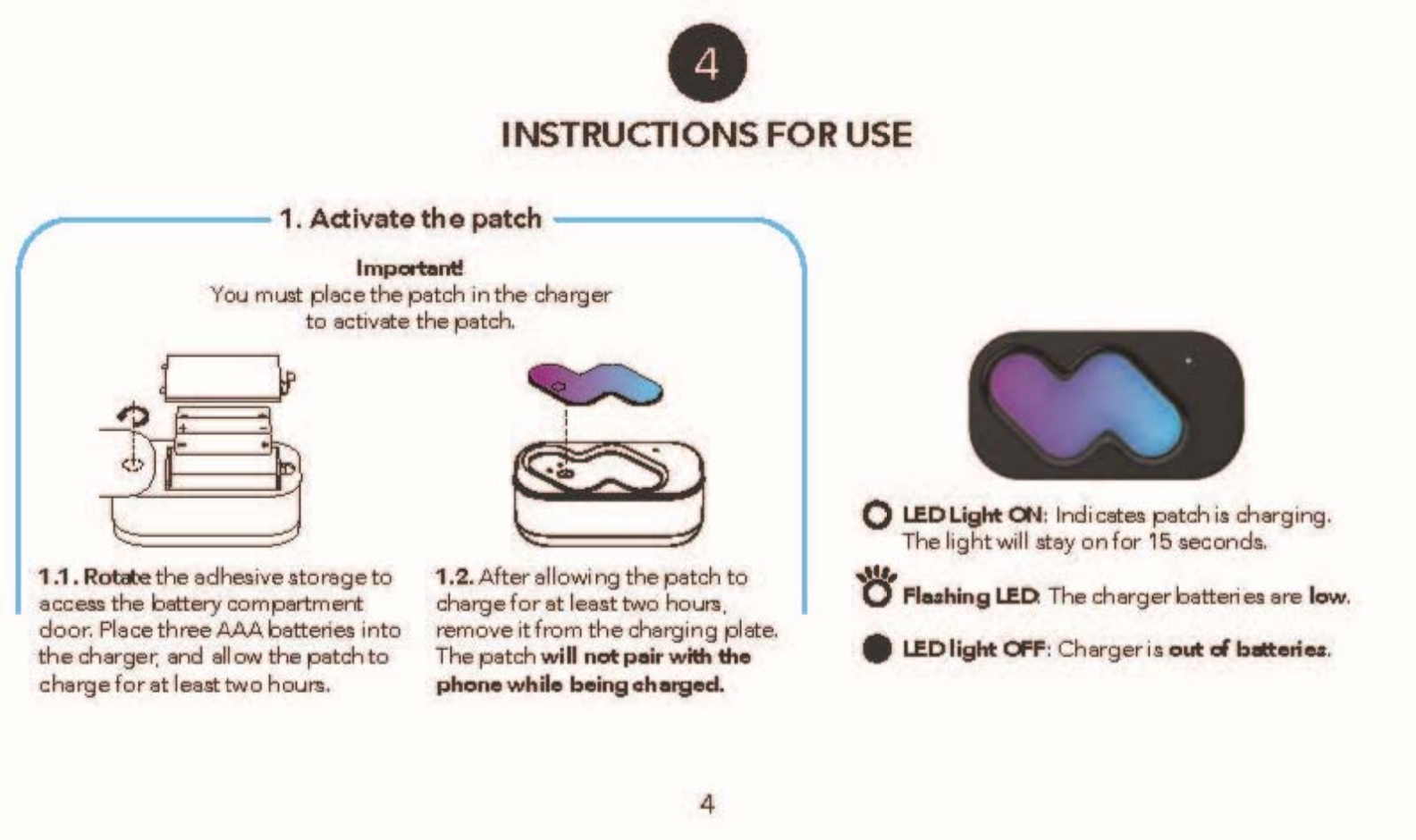 4

INSTRUCTIONS FOR USE

1. Activate the patch

Important!
You must place the patch in the charger to activate the patch.

1.1. Rotate the adhesive storage to access the battery compartment door. Place three AAA batteries into the charger, and allow the patch to charge for at least two hours.

1.2. After allowing the patch to charge for at least two hours, remove it from the charging plate. The patch will not pair with the phone while being charged.

LED Light ON: Indicates patch is charging. The light will stay on for 15 seconds.

Flashing LED: The charger batteries are low.

LED light OFF: Charger is out of batteries.

4