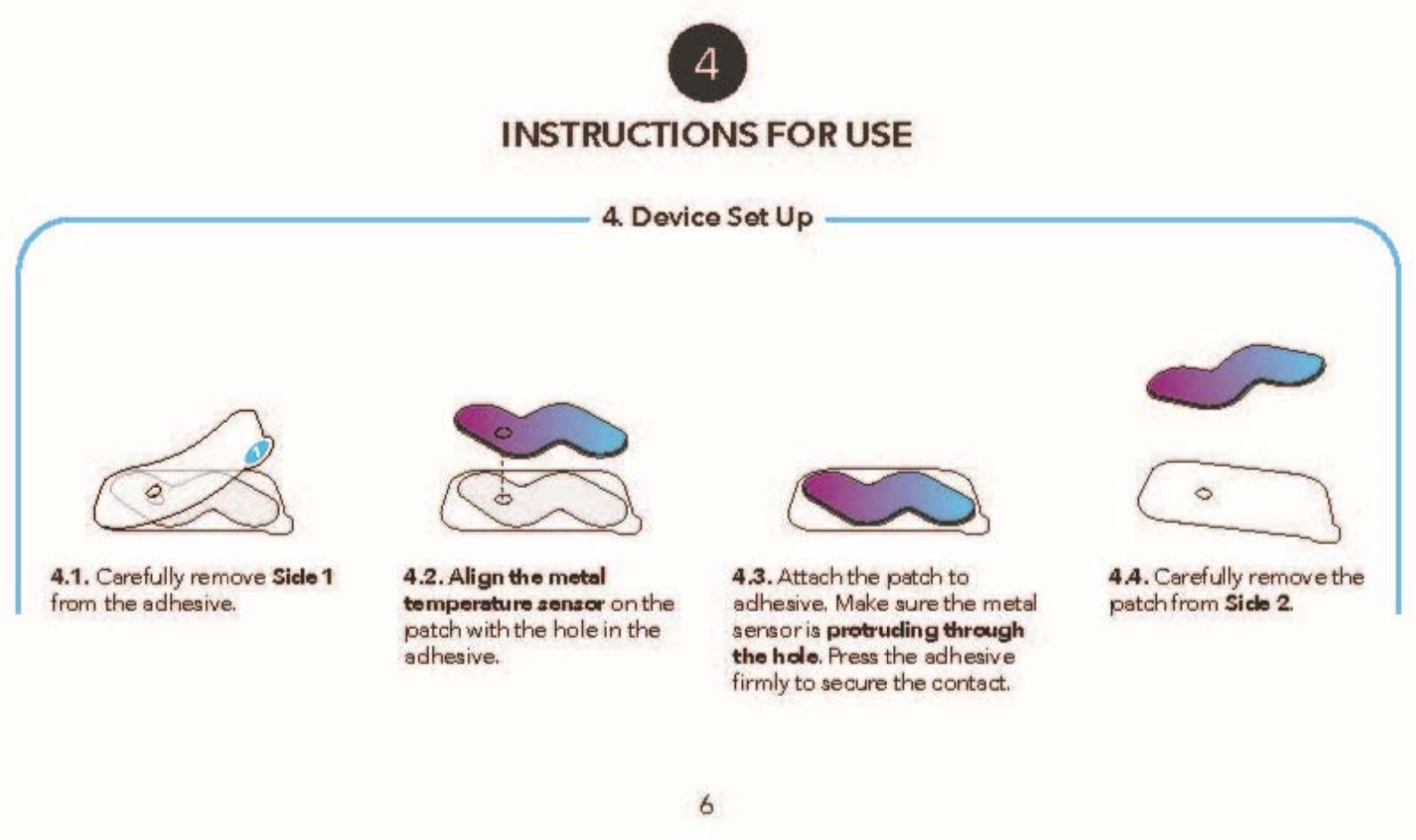 4

INSTRUCTIONS FOR USE

4. Device Set Up

1

4.1. Carefully remove Side 1 from the adhesive.

4.2. Align the metal temperature sensor on the patch with the hole in the adhesive.

4.3. Attach the patch to adhesive. Make sure the metal sensor is protruding through the hole. Press the adhesive firmly to secure the contact.

4.4. Carefully remove the patch from Side 2.

6