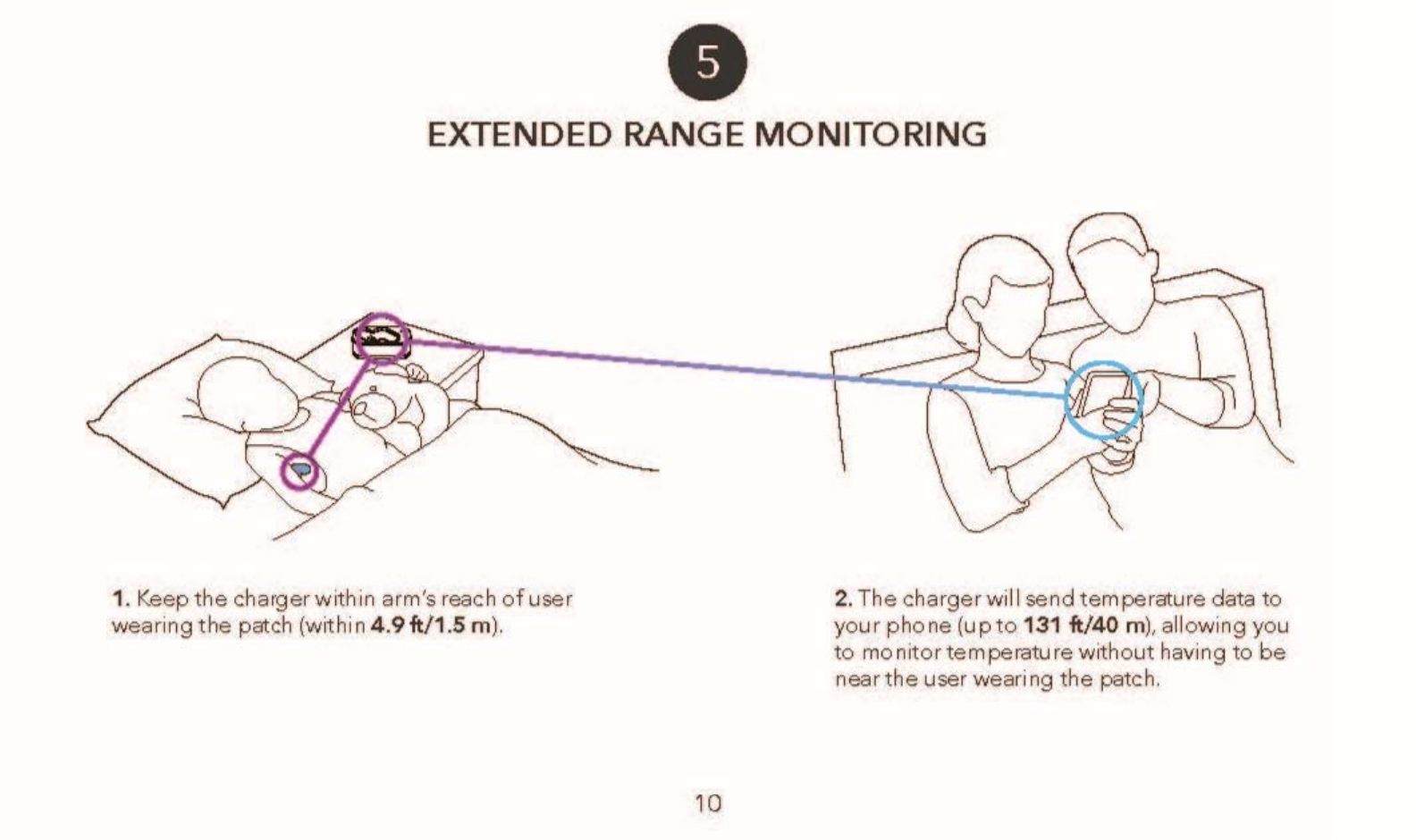 5

EXTENDED RANGE MONITORING

1. Keep the charger within arm's reach of user wearing the patch (within 4.9 ft/1.5 m).

2. The charger will send temperature data to your phone (up to 131 ft/40 m), allowing you to monitor temperature without having to be near the user wearing the patch.

10