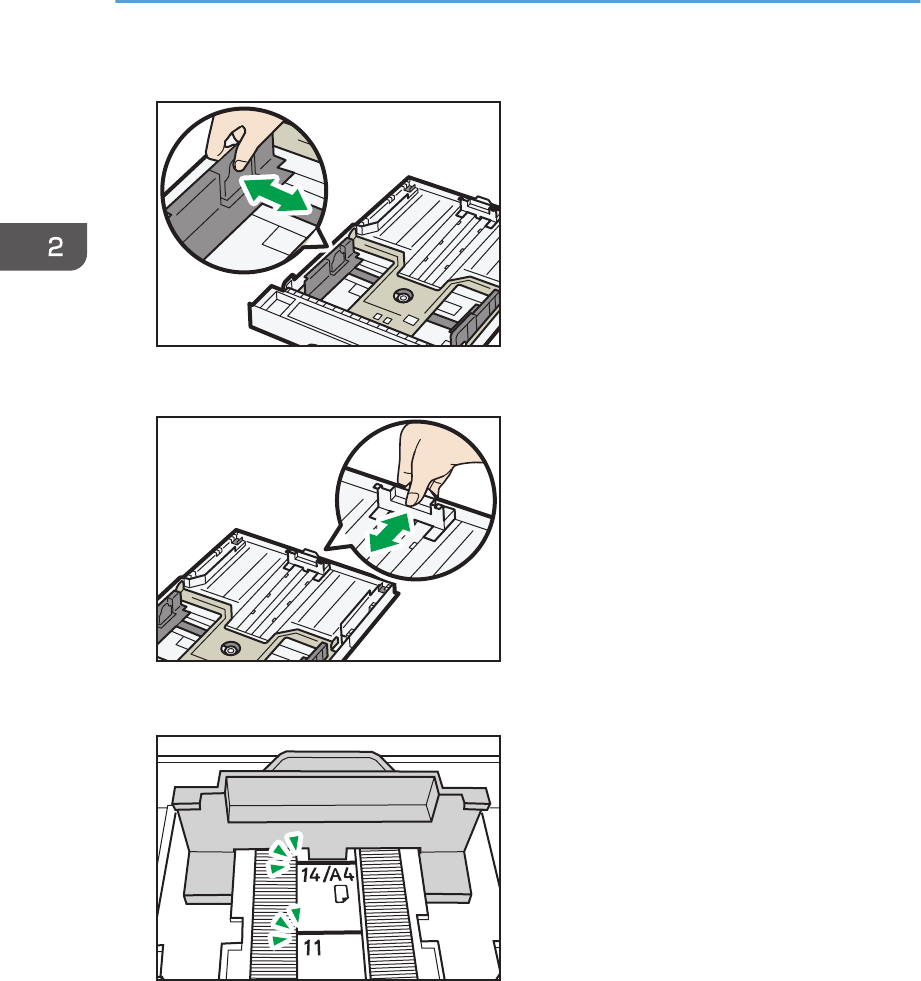 2

14/A4

11