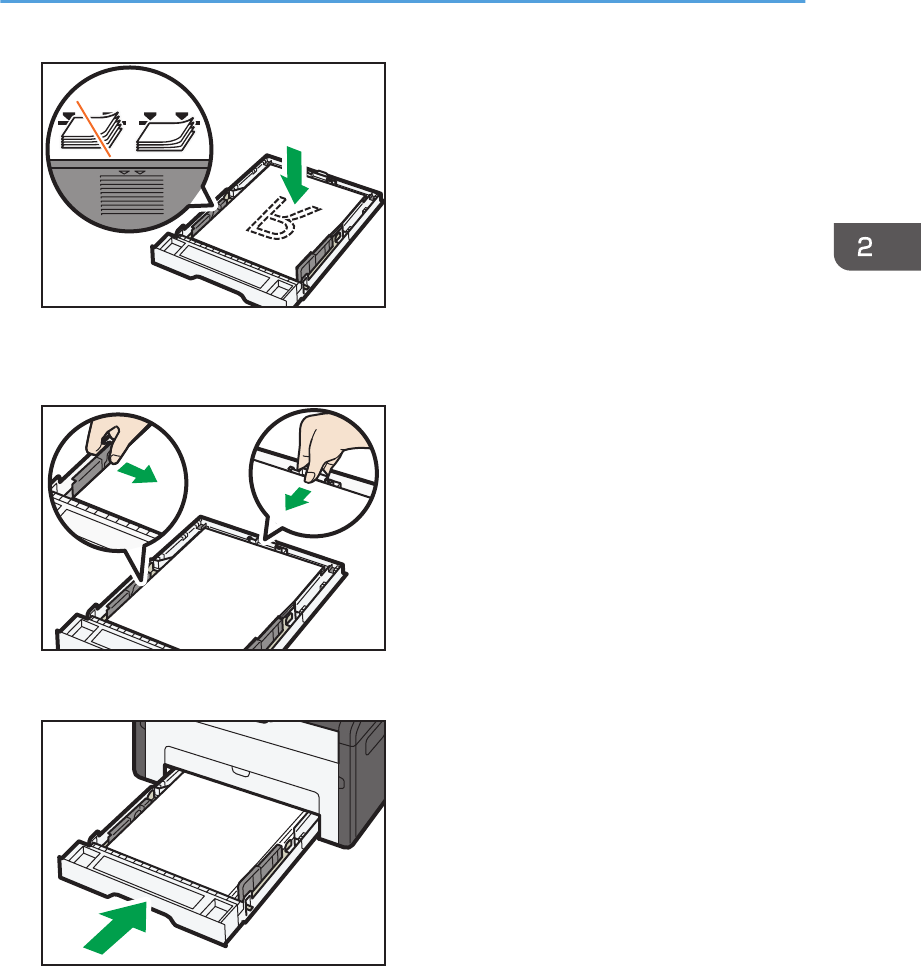 2