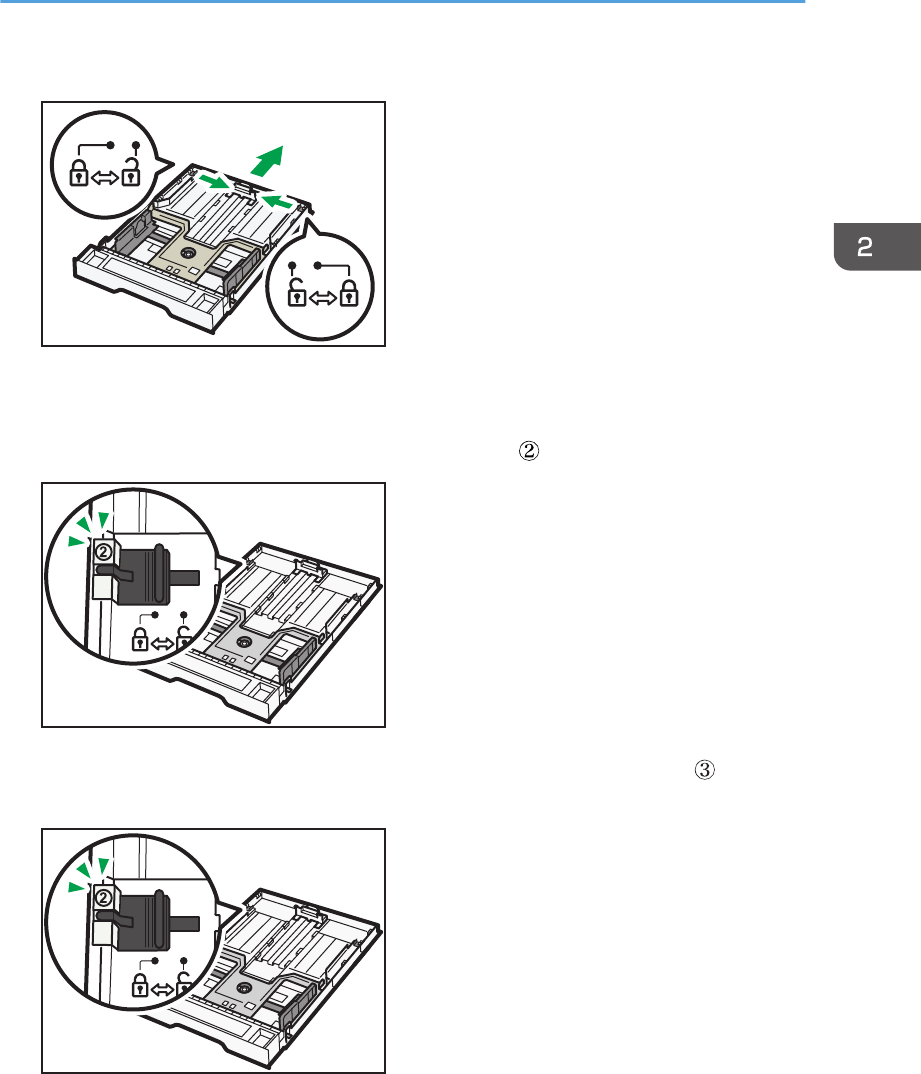 2

②

③

②

②