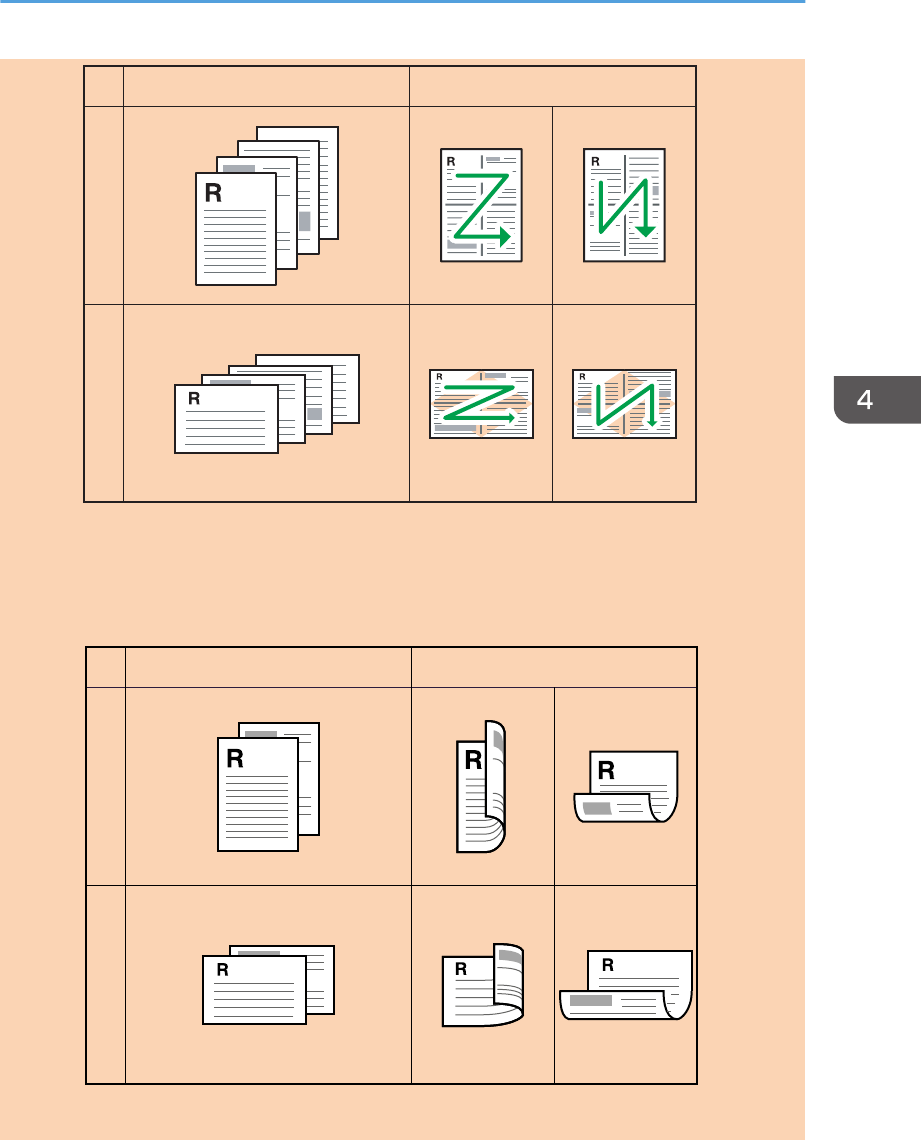 4