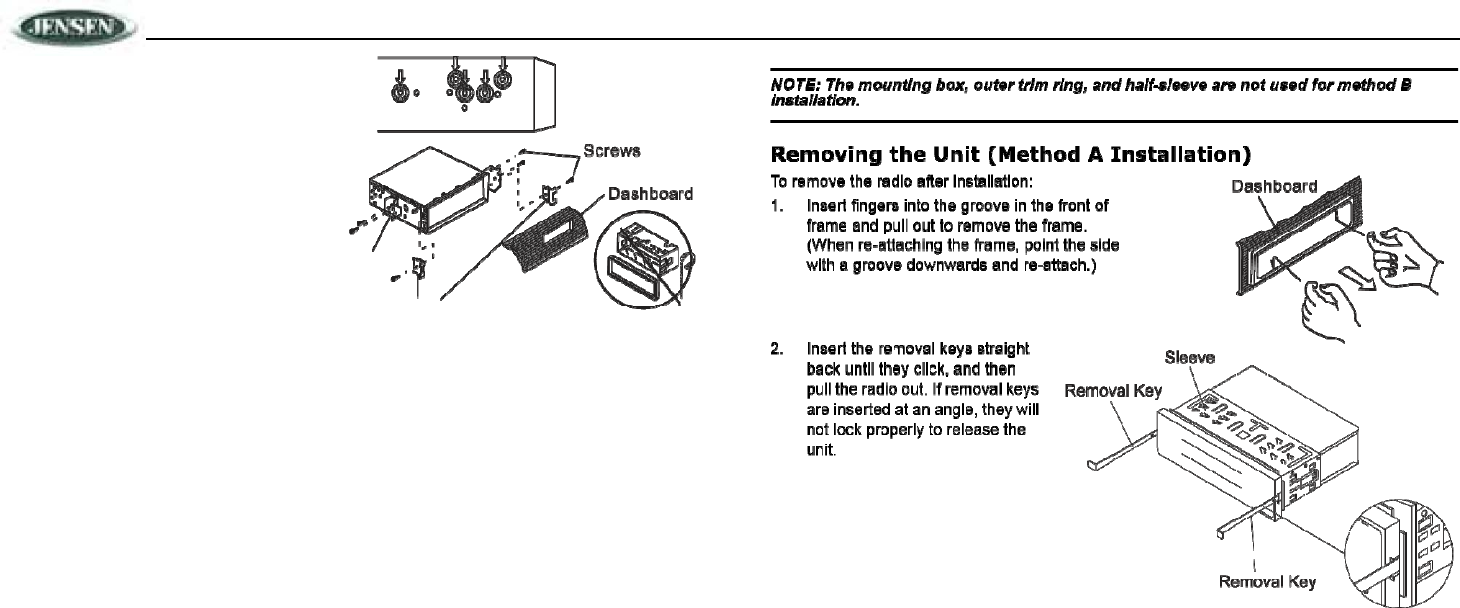 JENSEN

Screws

Dashboard

NOTE: The mounting box, outer trim ring, and half-sleeve are not used for method B installation.

Removing the Unit (Method A Installation)

To remove the radio after installation:

1. Insert fingers into the groove in the front of frame and pull out to remove the frame. (When re-attaching the frame, point the side with a groove downwards and re-attach.)

Dashboard

2. Insert the removal keys straight back until they click, and then pull the radio out. If removal keys are inserted at an angle, they will not lock properly to release the unit.

Sleeve

Removal Key

Removal Key