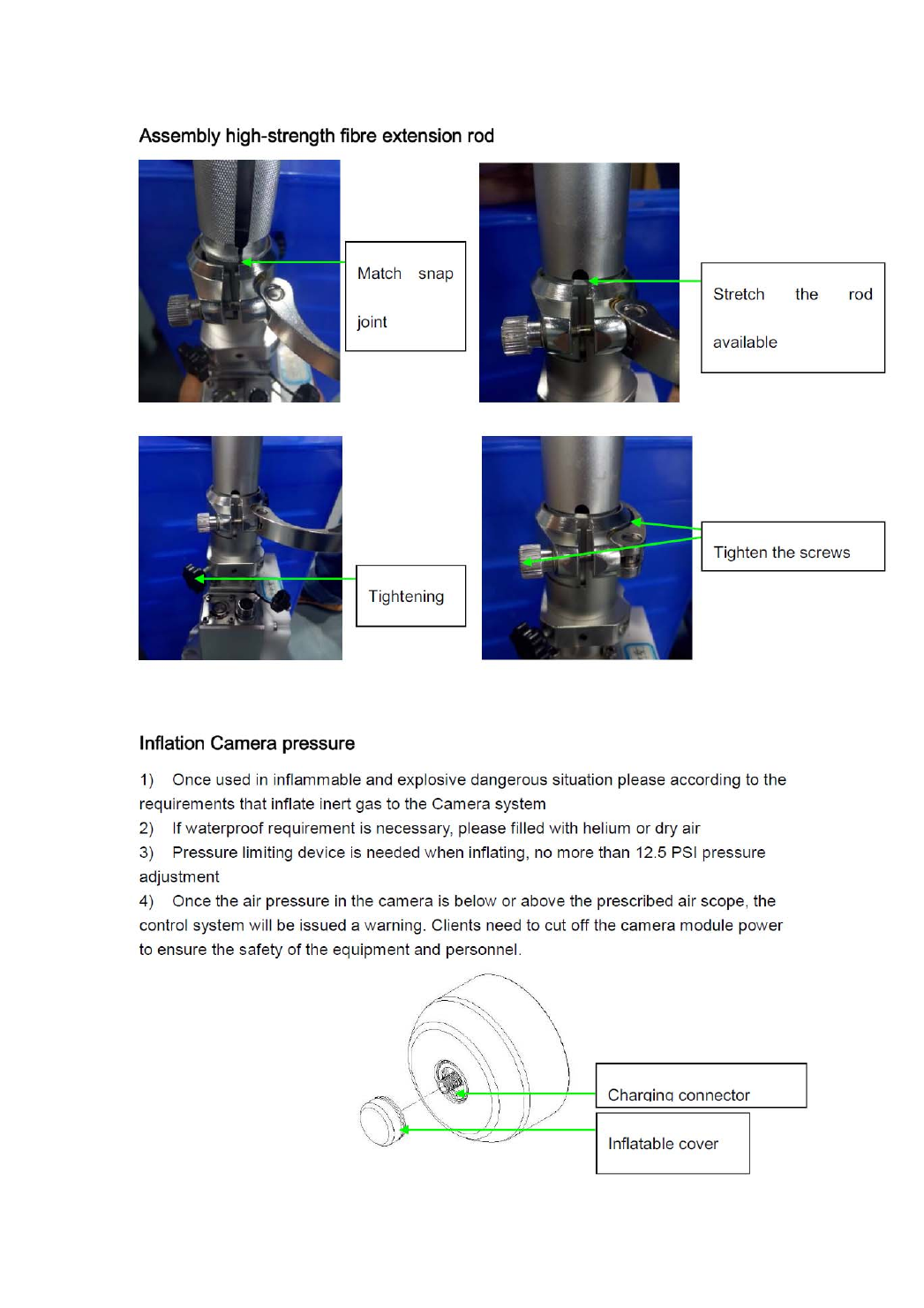 Assembly high-strength fibre extension rod

Match snap joint

Stretch the rod available

Tightening

Tighten the screws

Inflation Camera pressure

1) Once used in inflammable and explosive dangerous situation please according to the requirements that inflate inert gas to the Camera system

2) If waterproof requirement is necessary, please filled with helium or dry air

3) Pressure limiting device is needed when inflating, no more than 12.5 PSI pressure adjustment

4) Once the air pressure in the camera is below or above the prescribed air scope, the control system will be issued a warning. Clients need to cut off the camera module power to ensure the safety of the equipment and personnel.

Charging connector

Inflatable cover