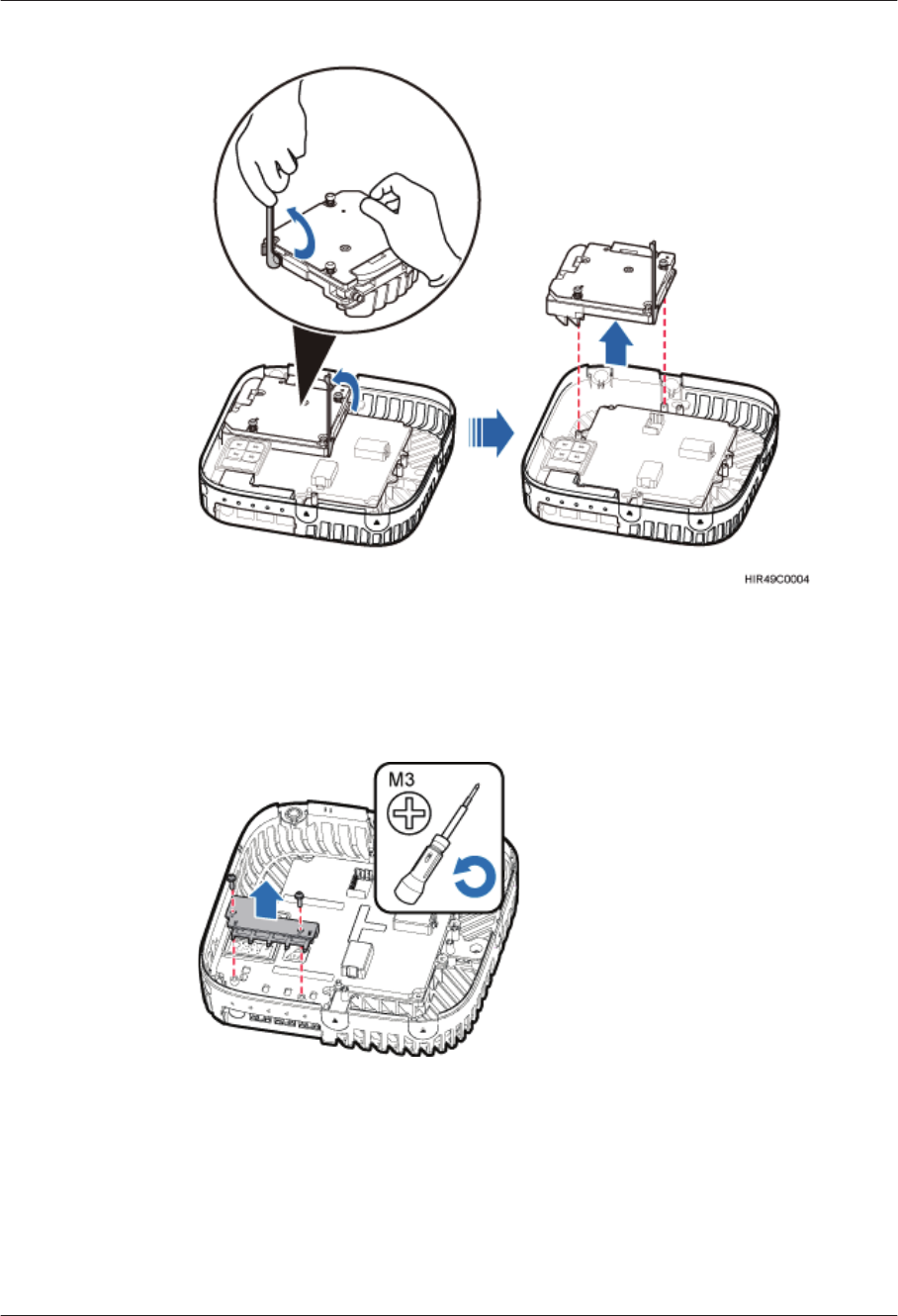 HIR49C0004

M3