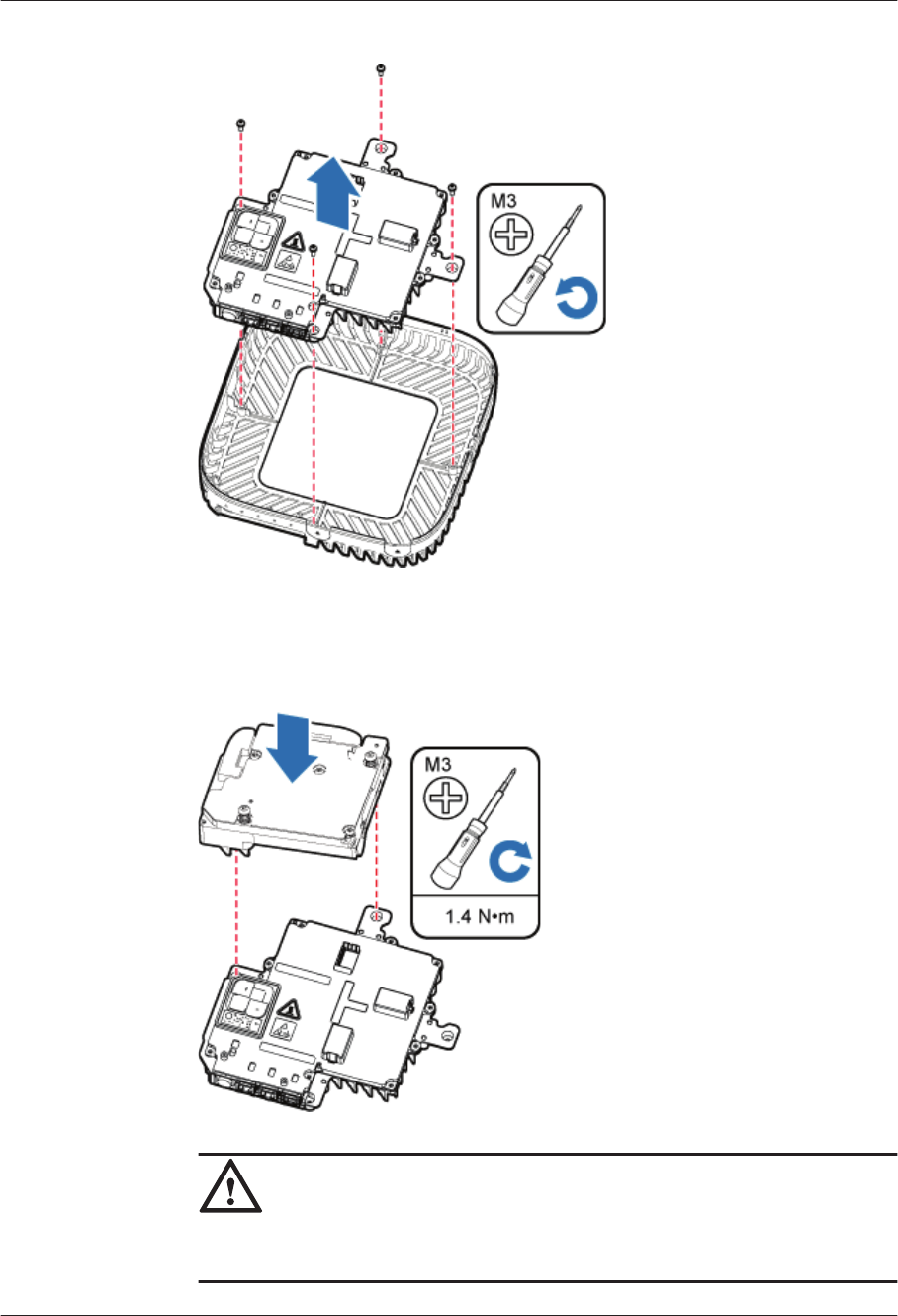 M3

M3

1.4 N•m