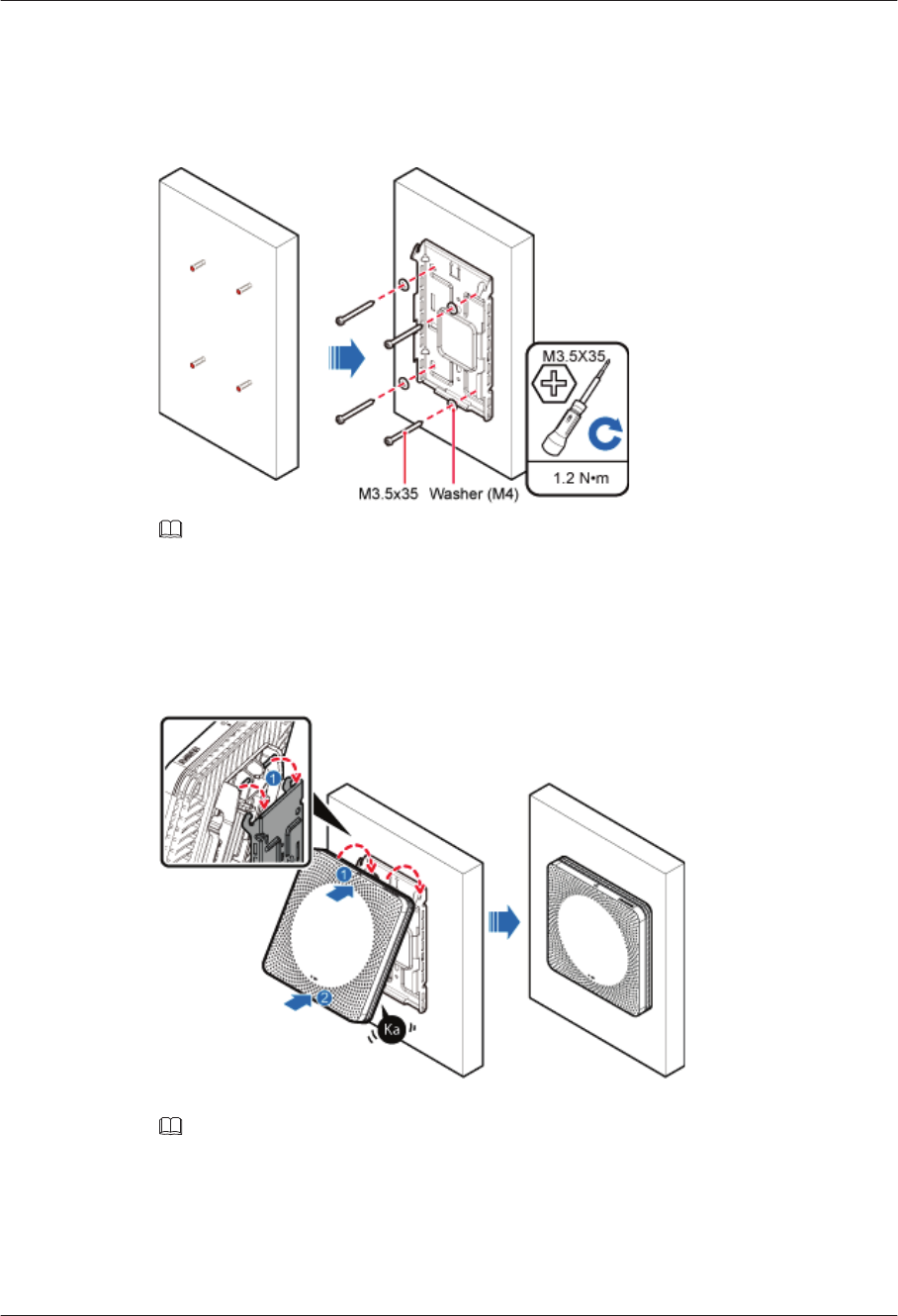 M3.5X35

1.2 N•m

M3.5x35

Washer (M4)

1

1

2

Ka