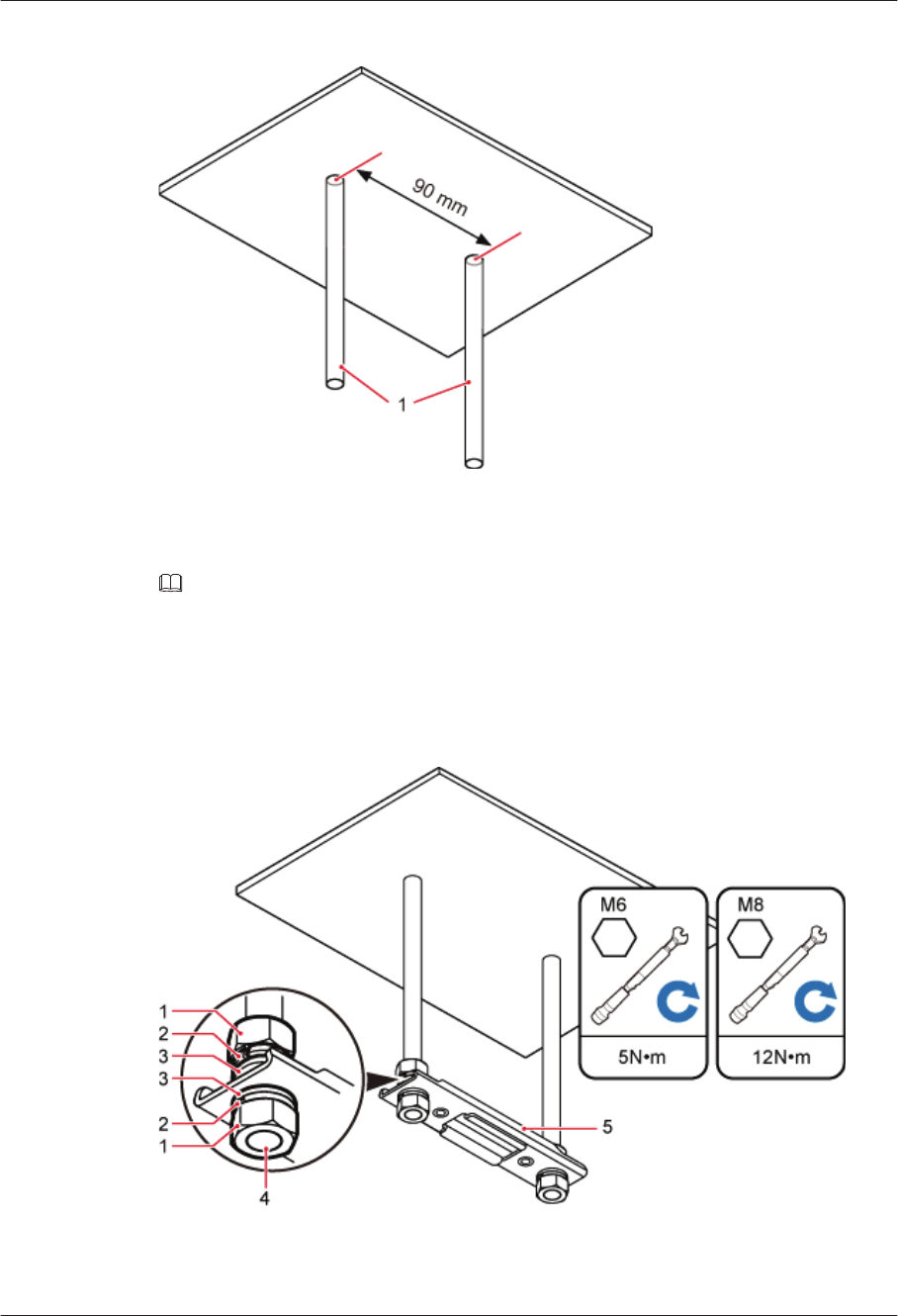 90 mm

1

M6

5N•m

M8

12N•m

1
2
3
3
2
1
4

5