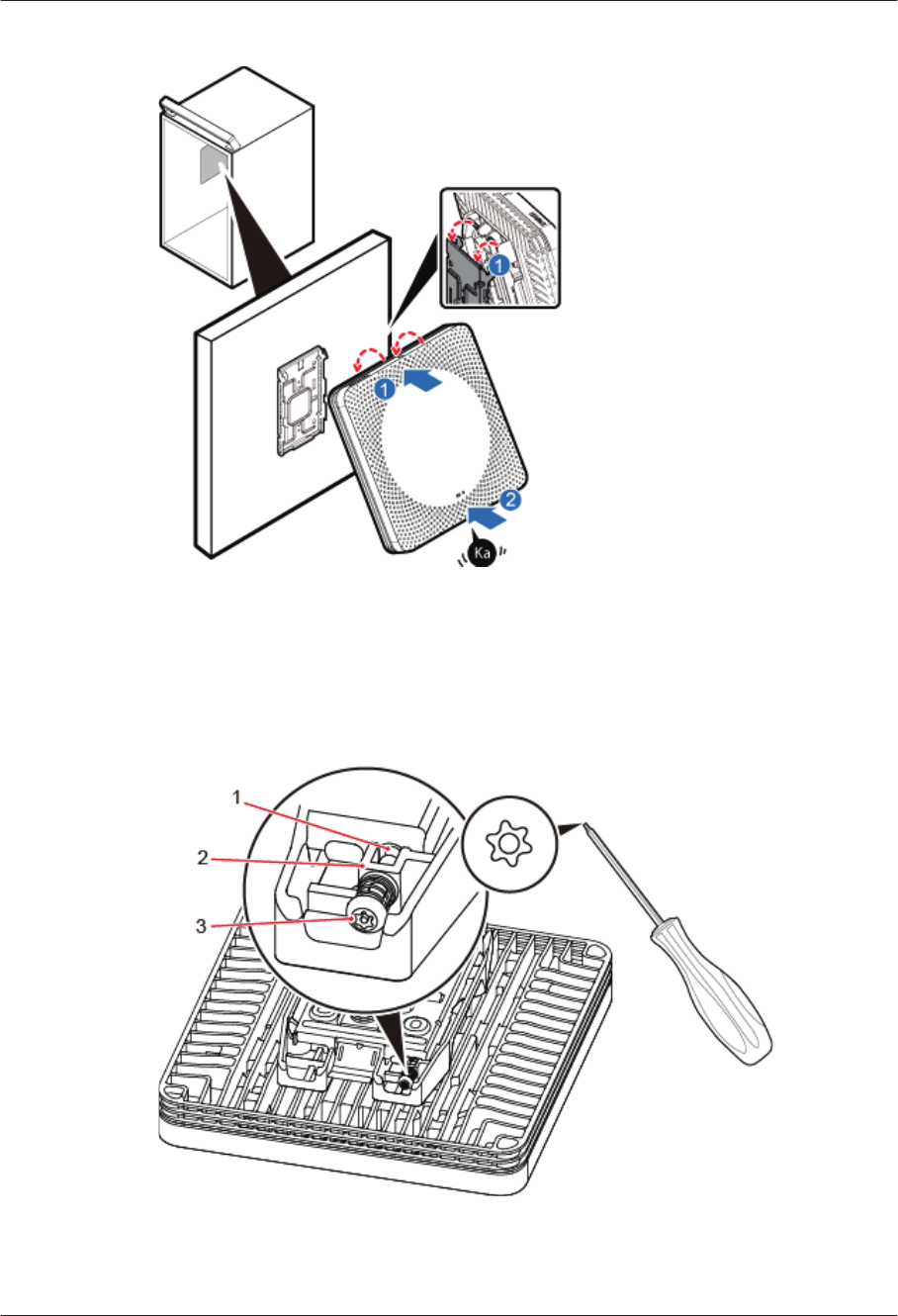 1

1

2

Ka

1

2

3