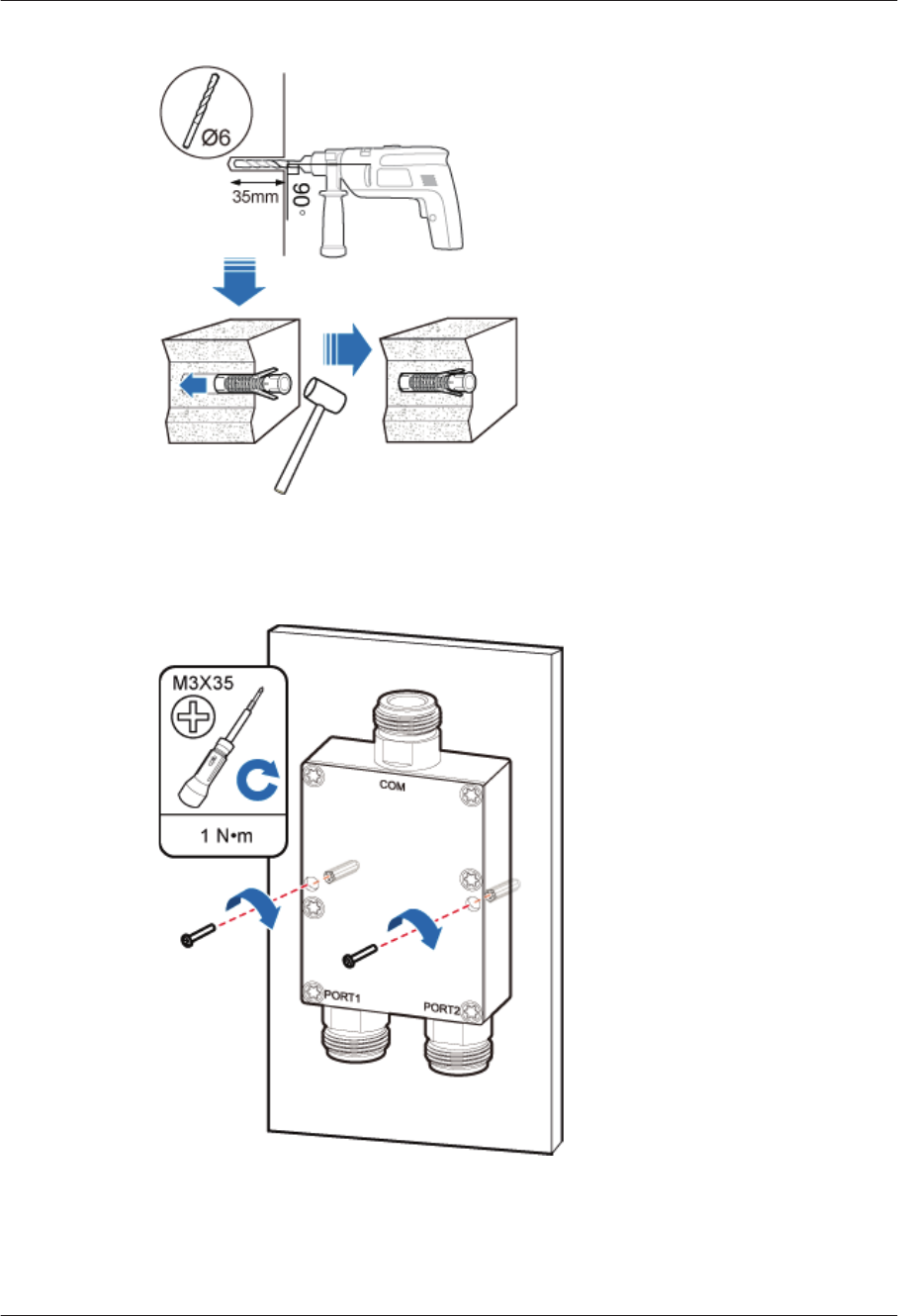 Ø6

35mm

90°

M3X35

1 N•m

COM

PORT1

PORT2