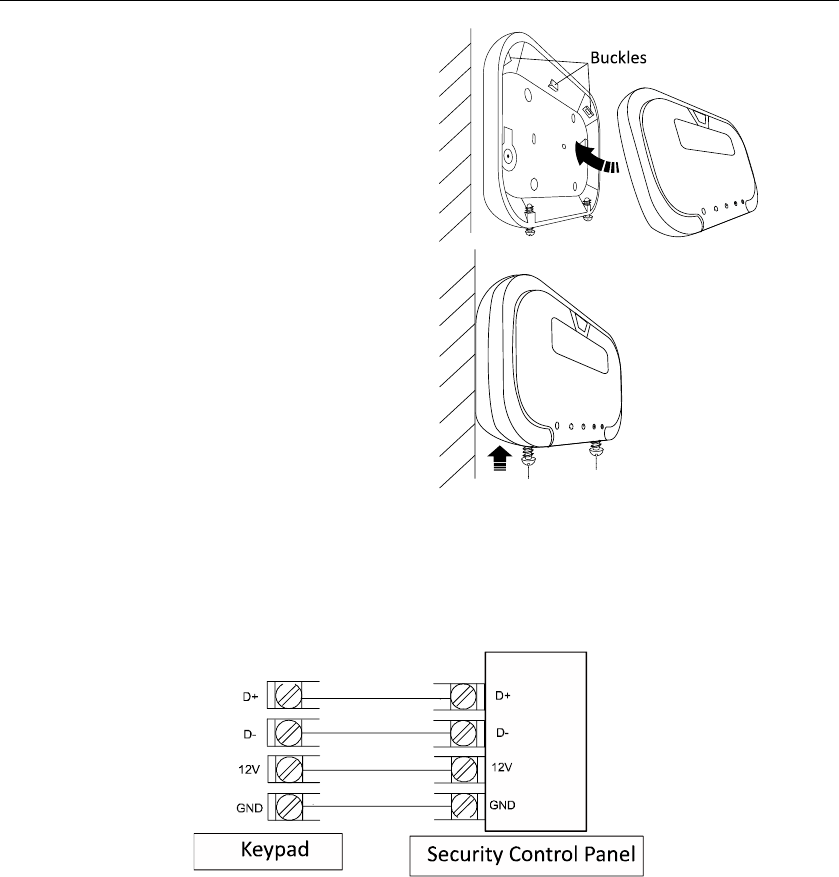 Buckles

D+
D-
12V
GND

D+
D-
12V
GND

Keypad

Security Control Panel