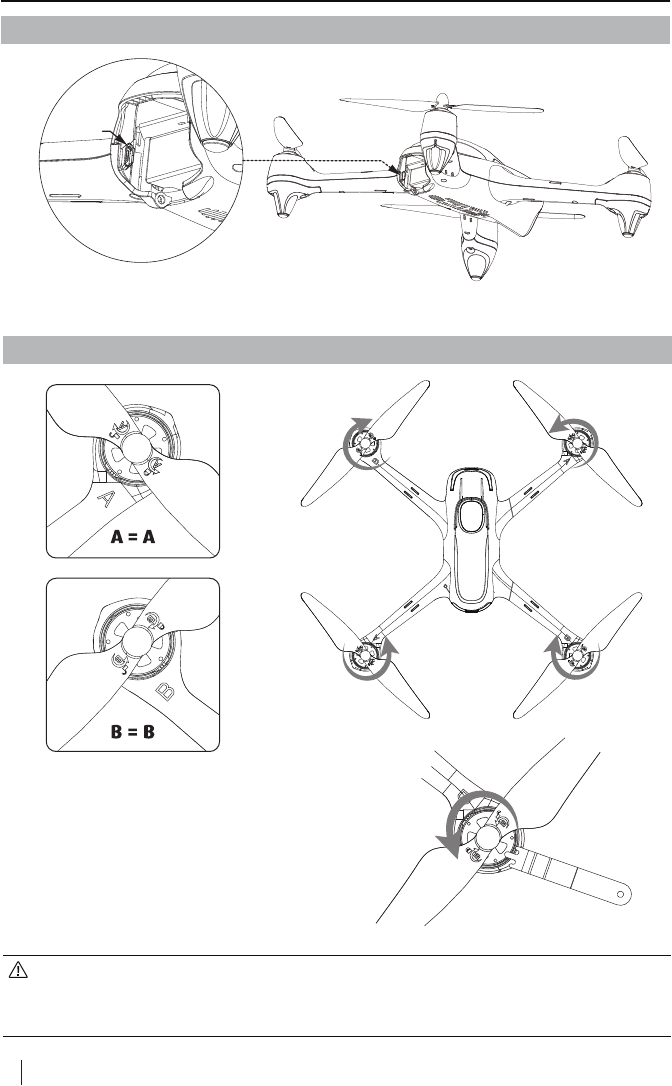 A

A = A

B

B = B