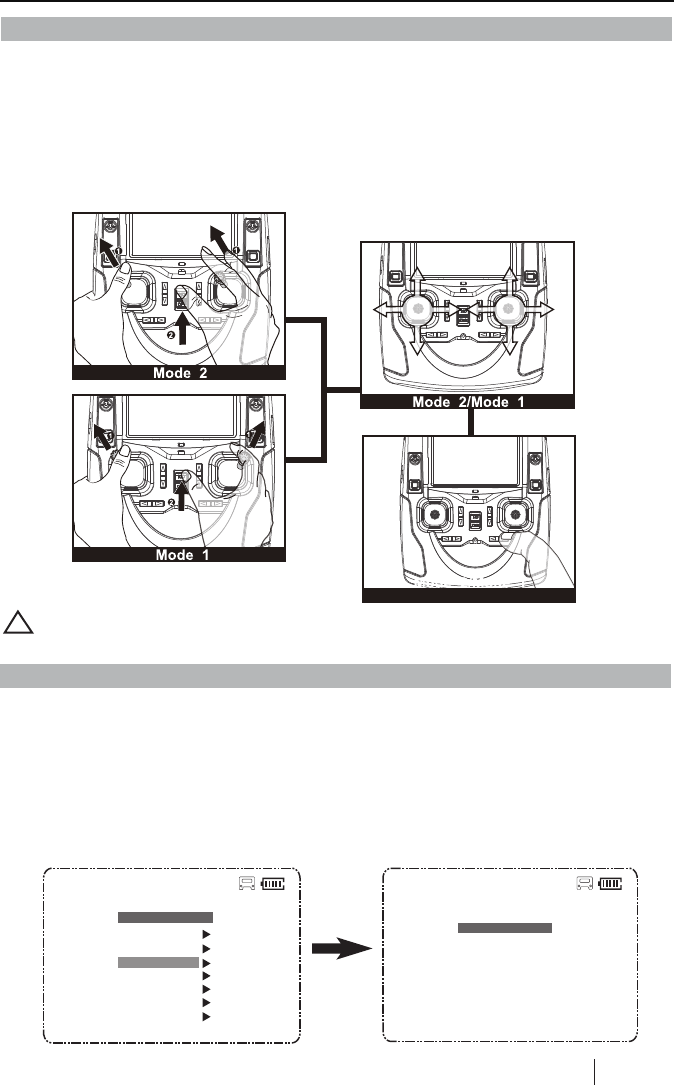 Mode 2

Mode 1

Mode 2/Mode 1