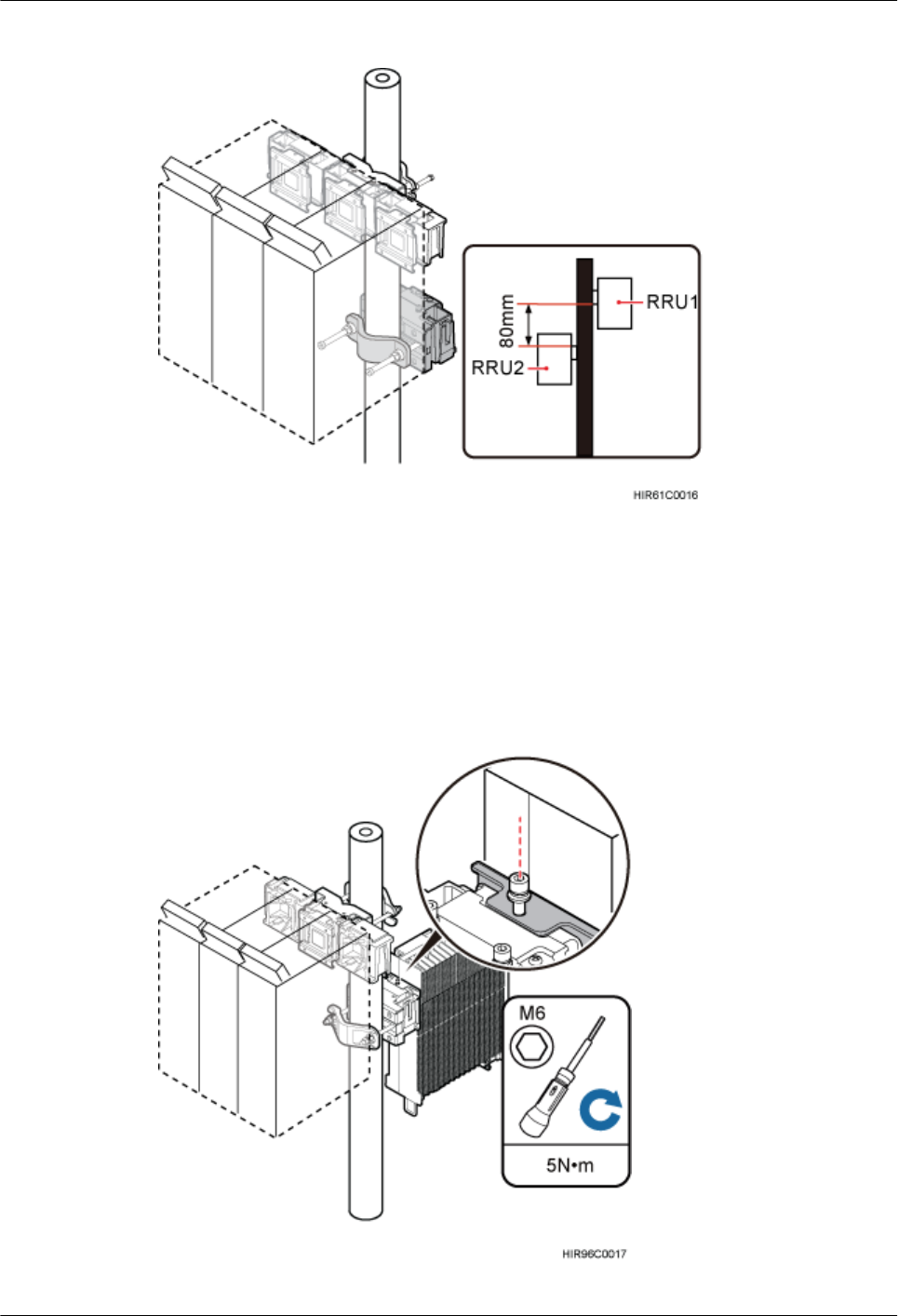 80mm

RRU1

RRU2

HIR61C0016

M6

5N•m

HIR96C0017