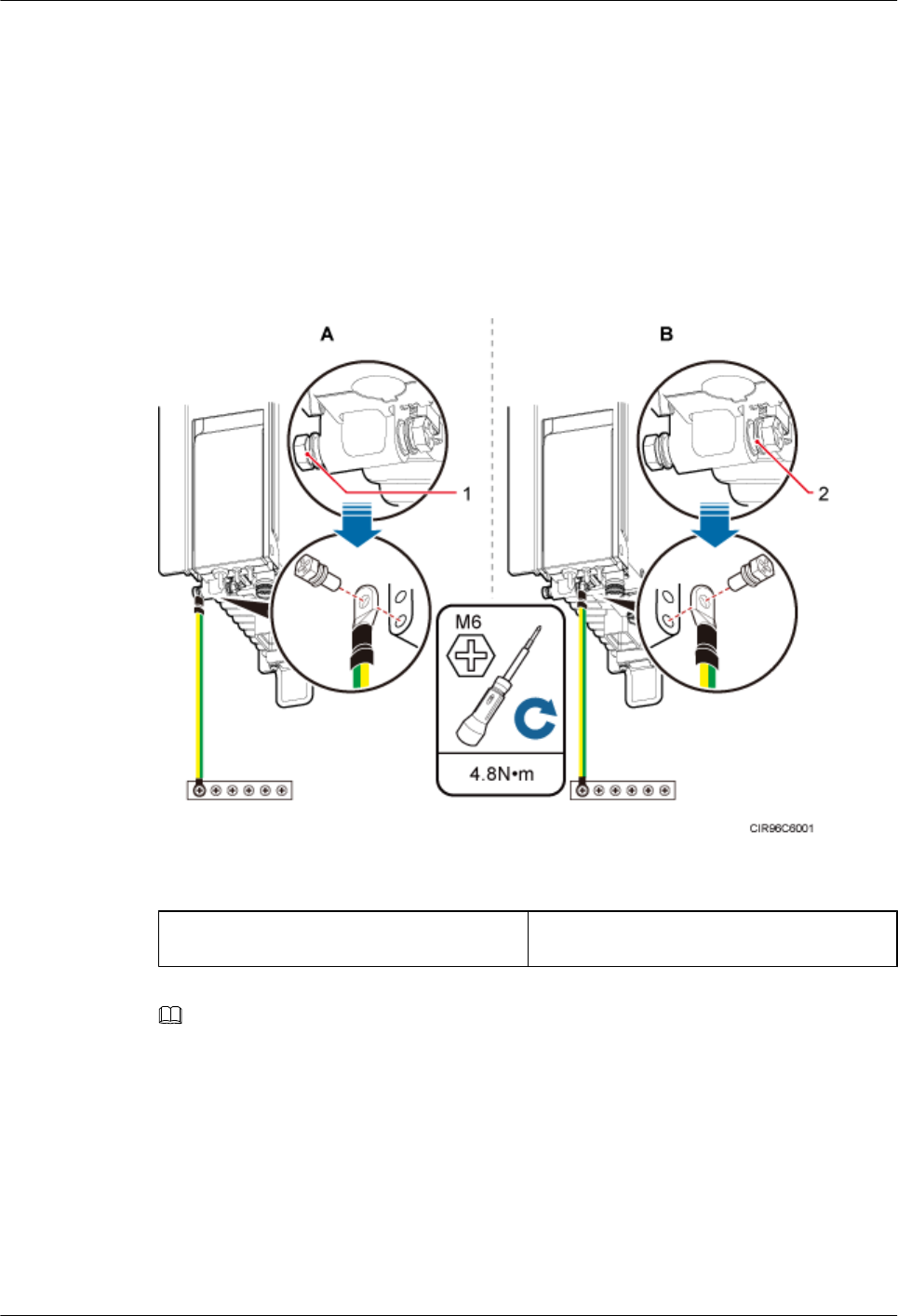 A

B

1

2

M6

4.8N•m

CIR96C6001