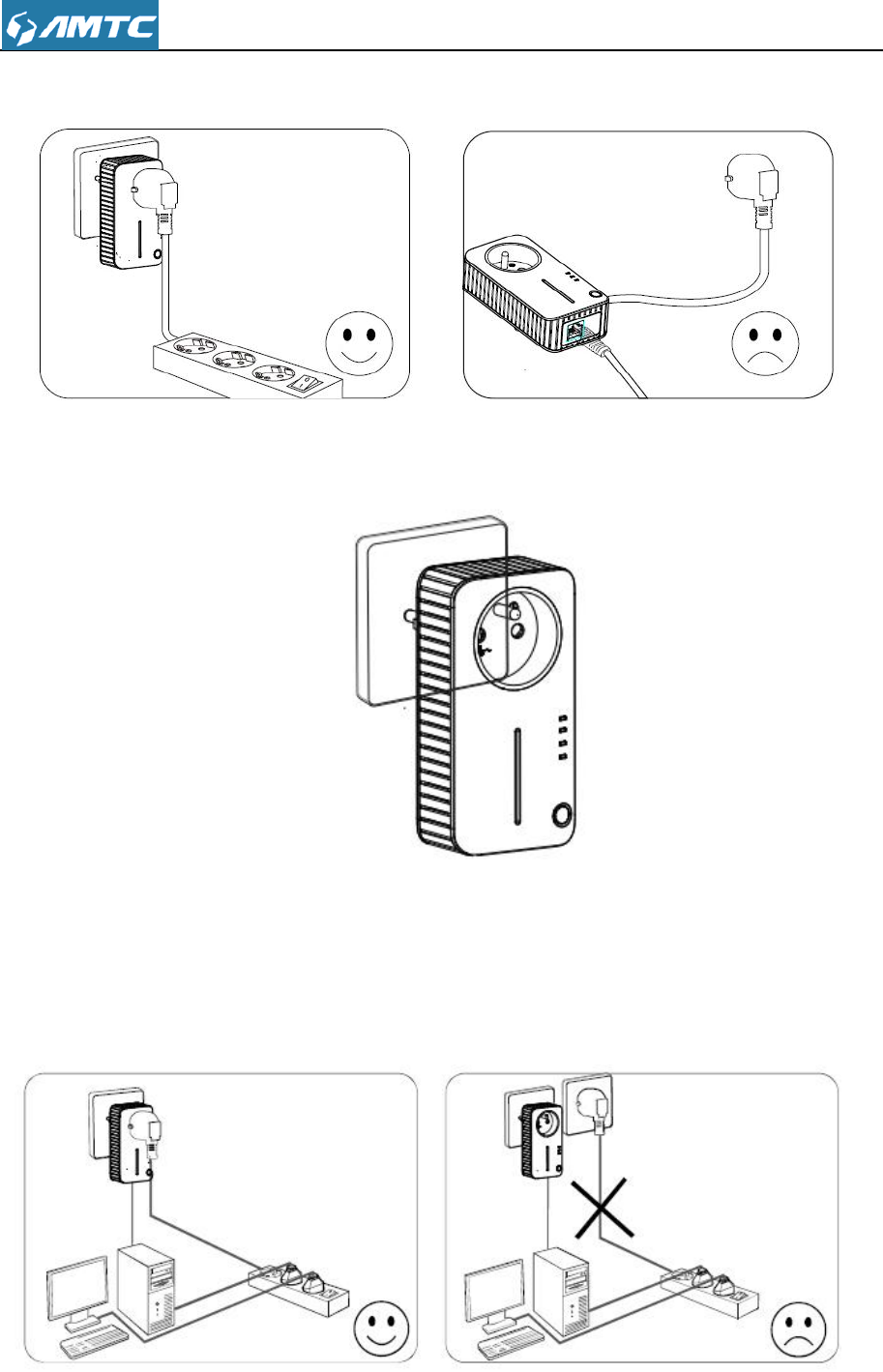 AMTC