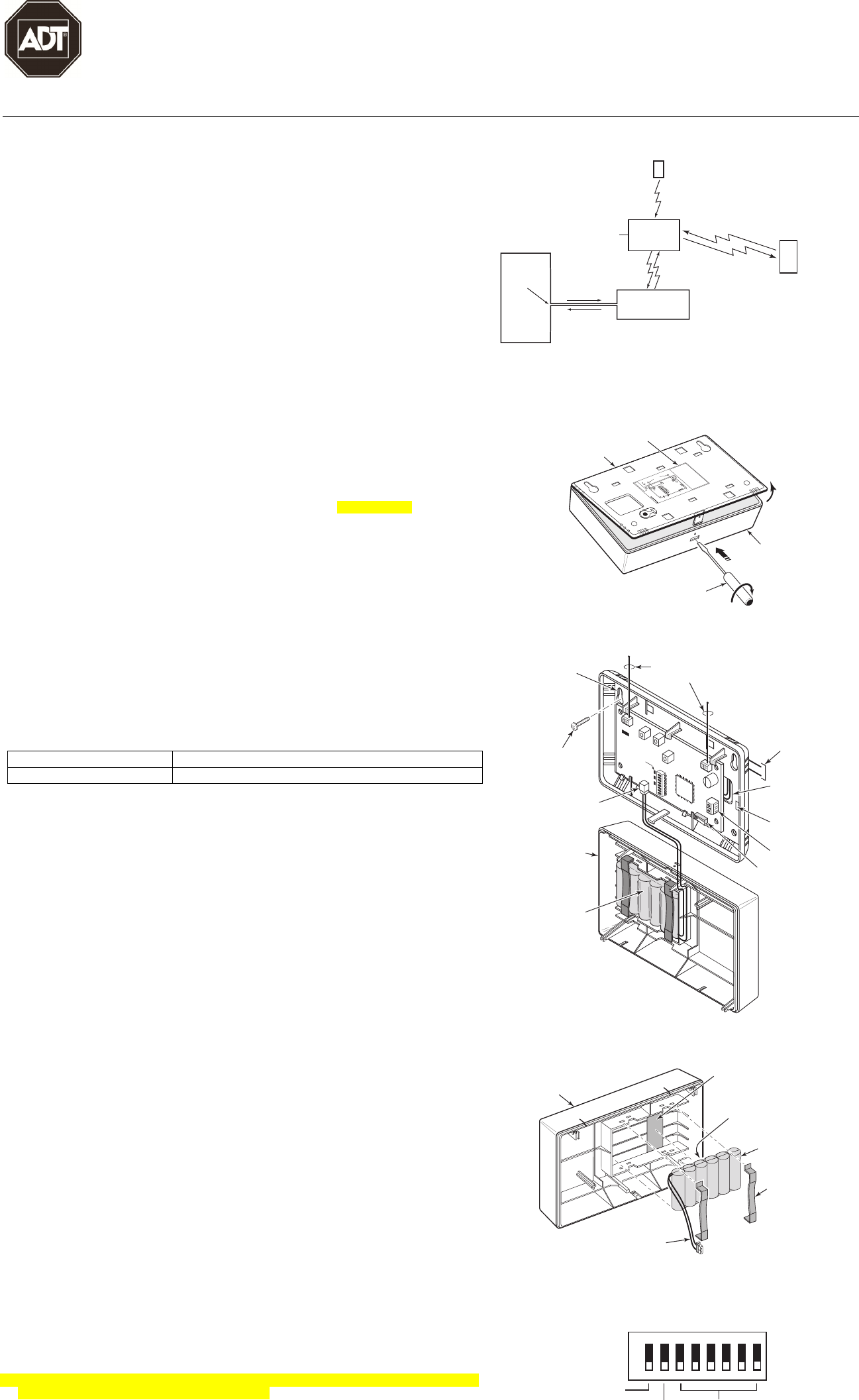 ADT