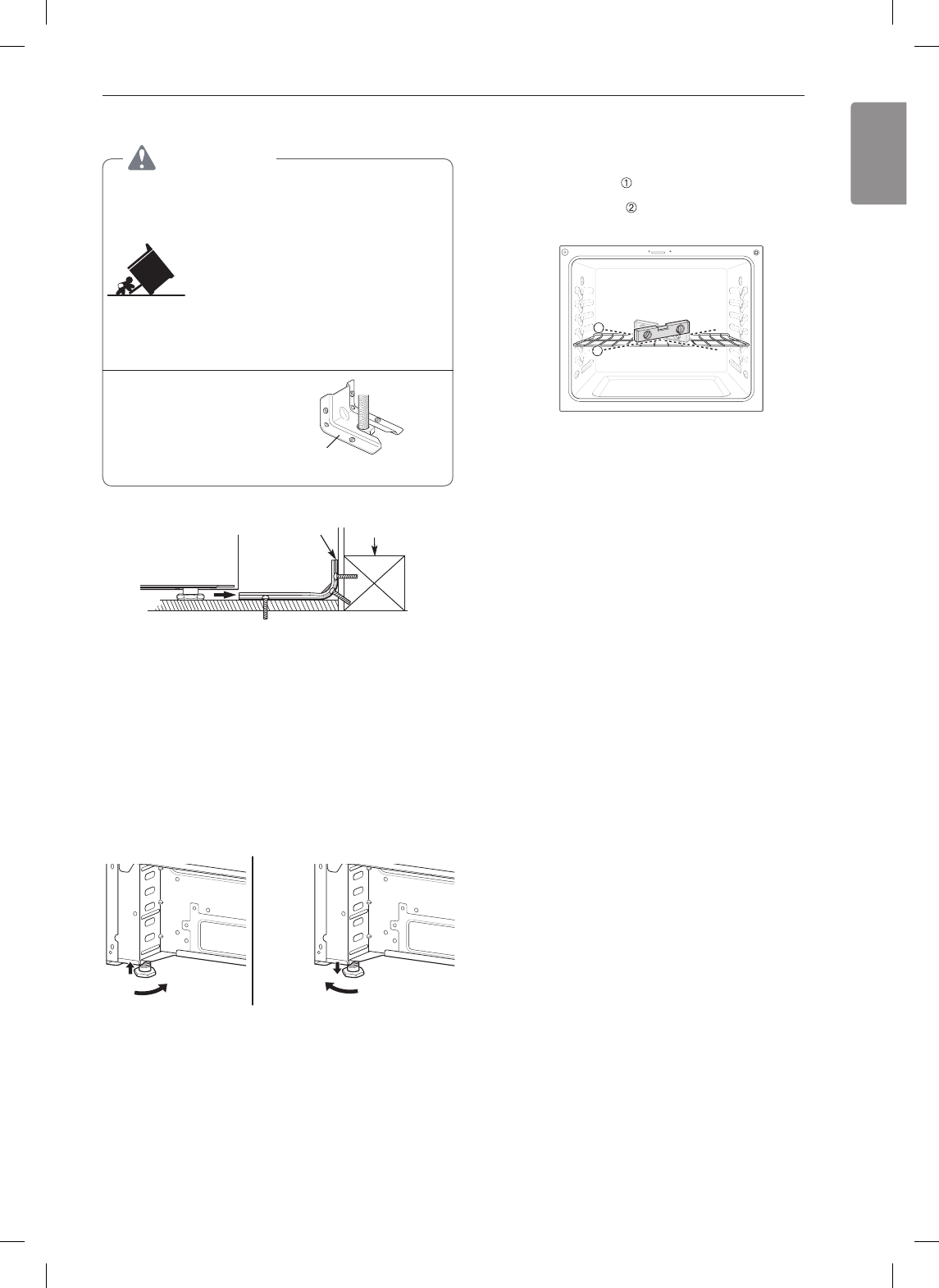 ①
②