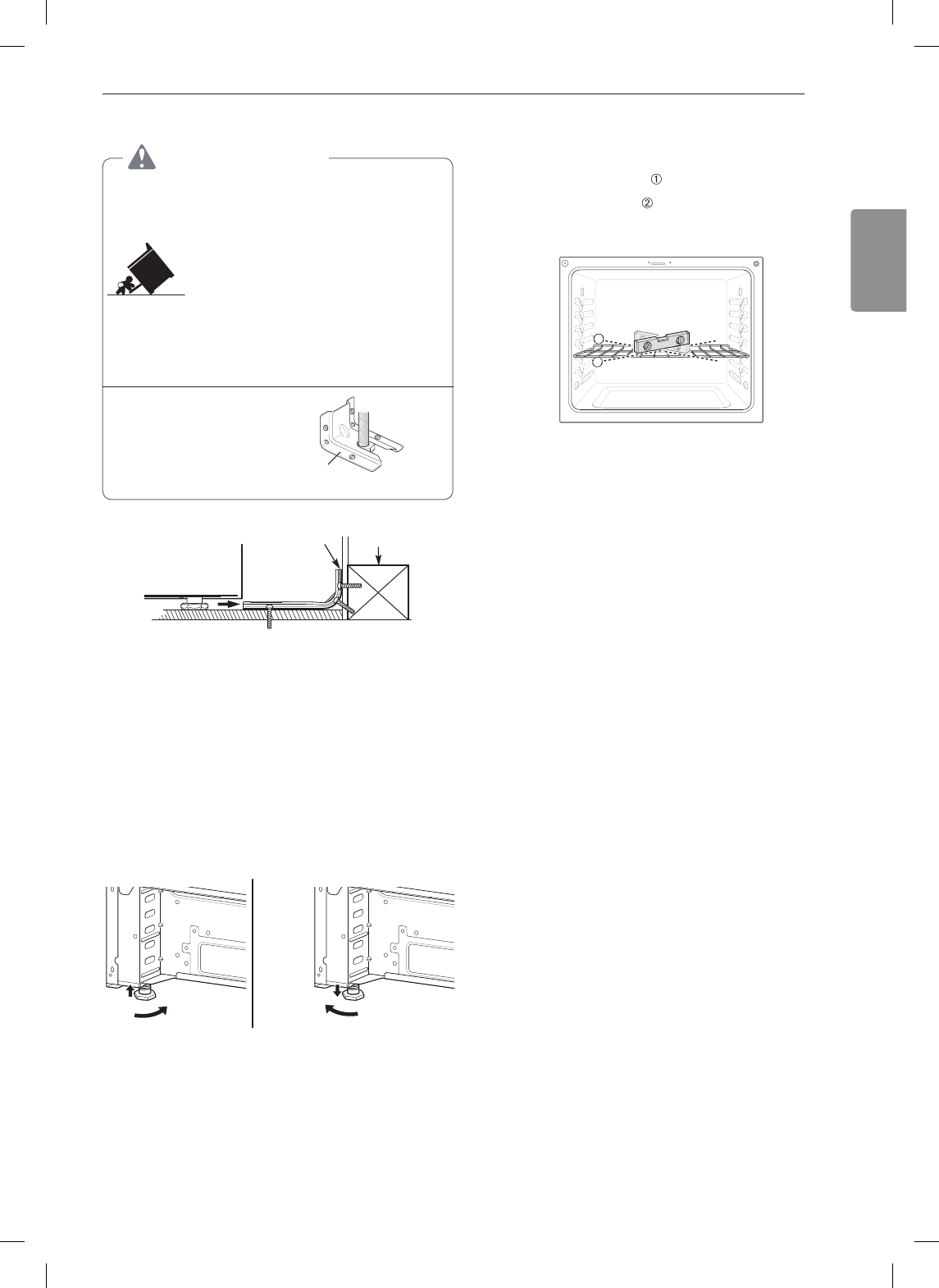 ①

②