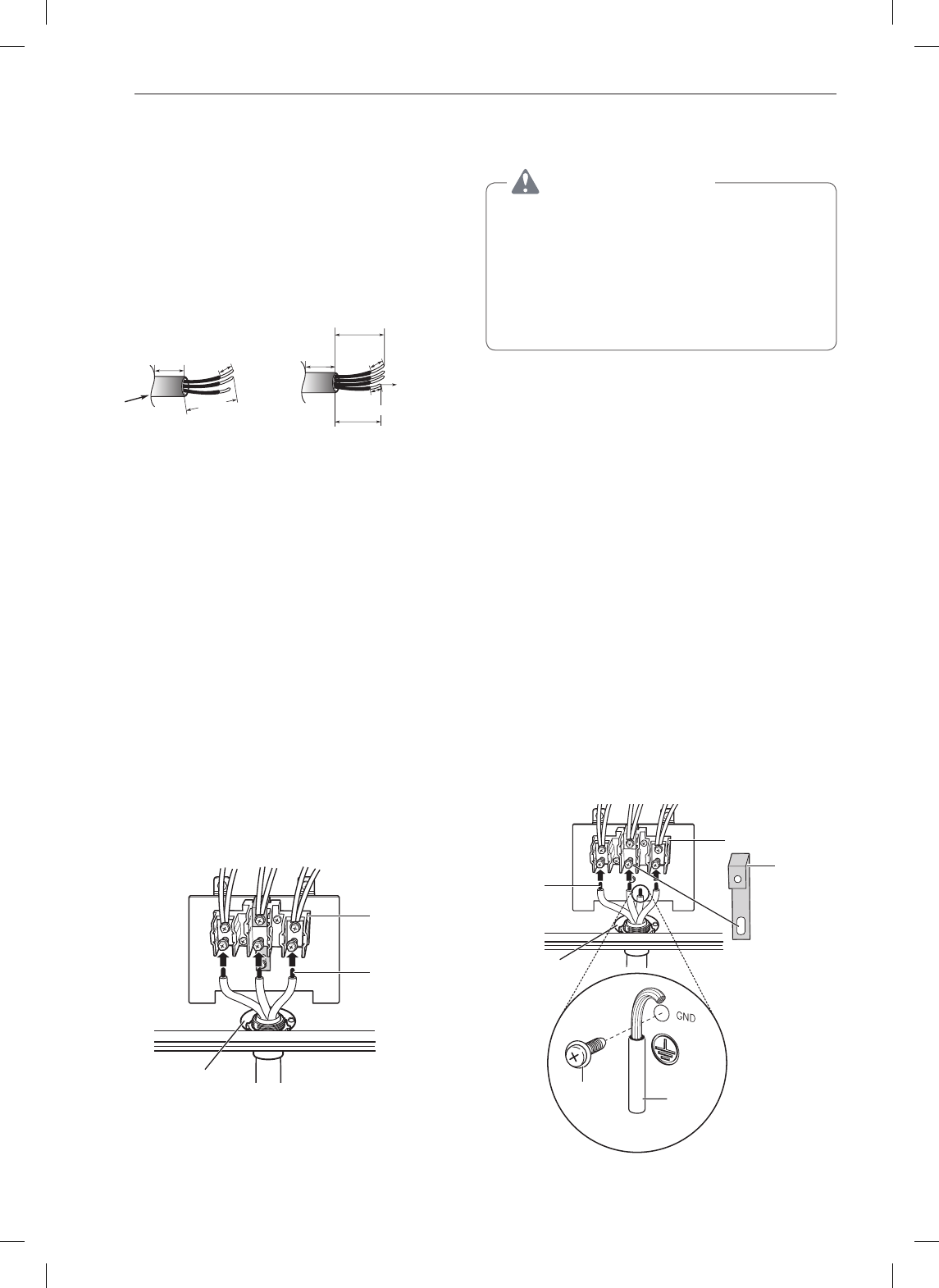 GND